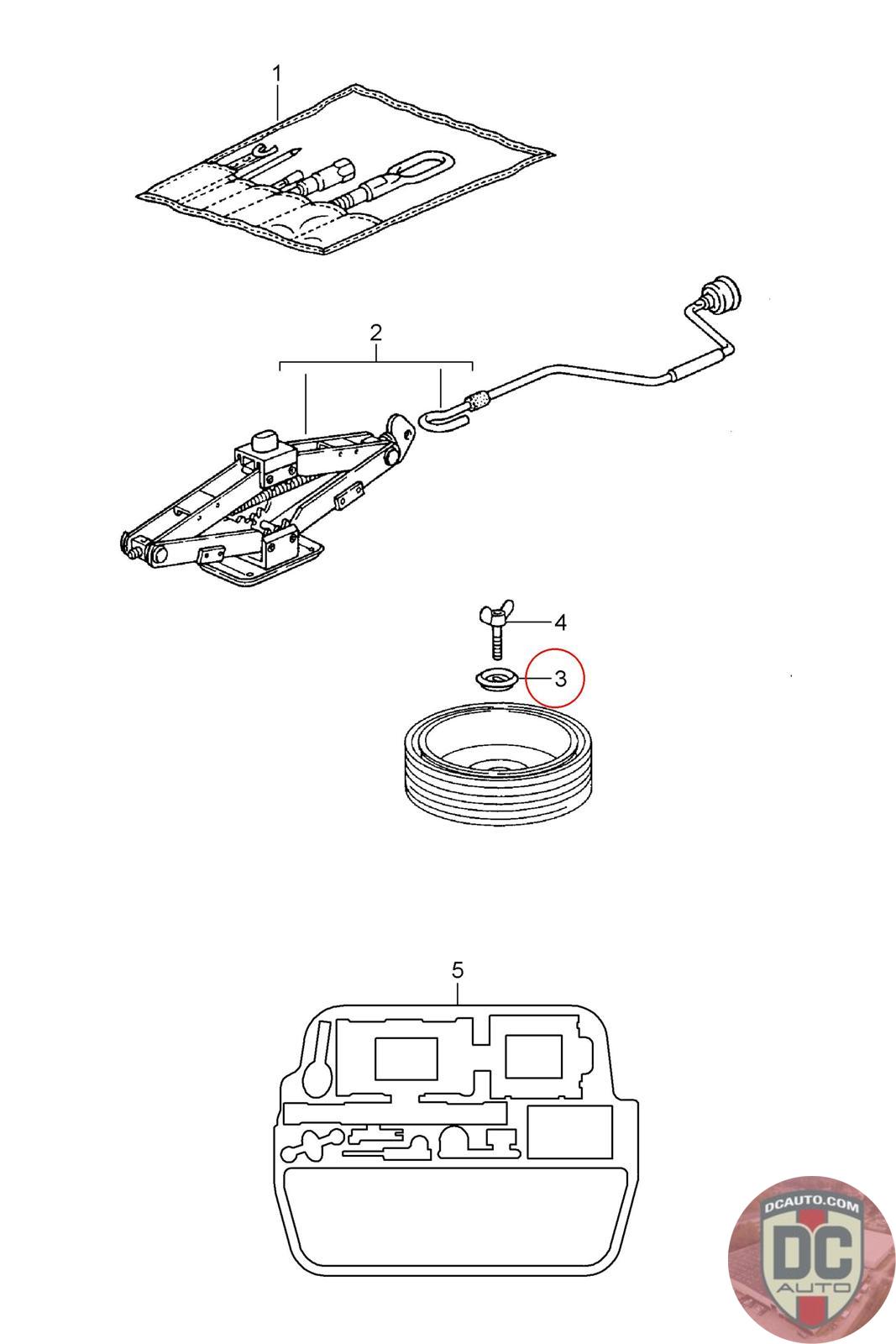 1

2

4

3

5

DCAUTO.COM
DC
AUTO