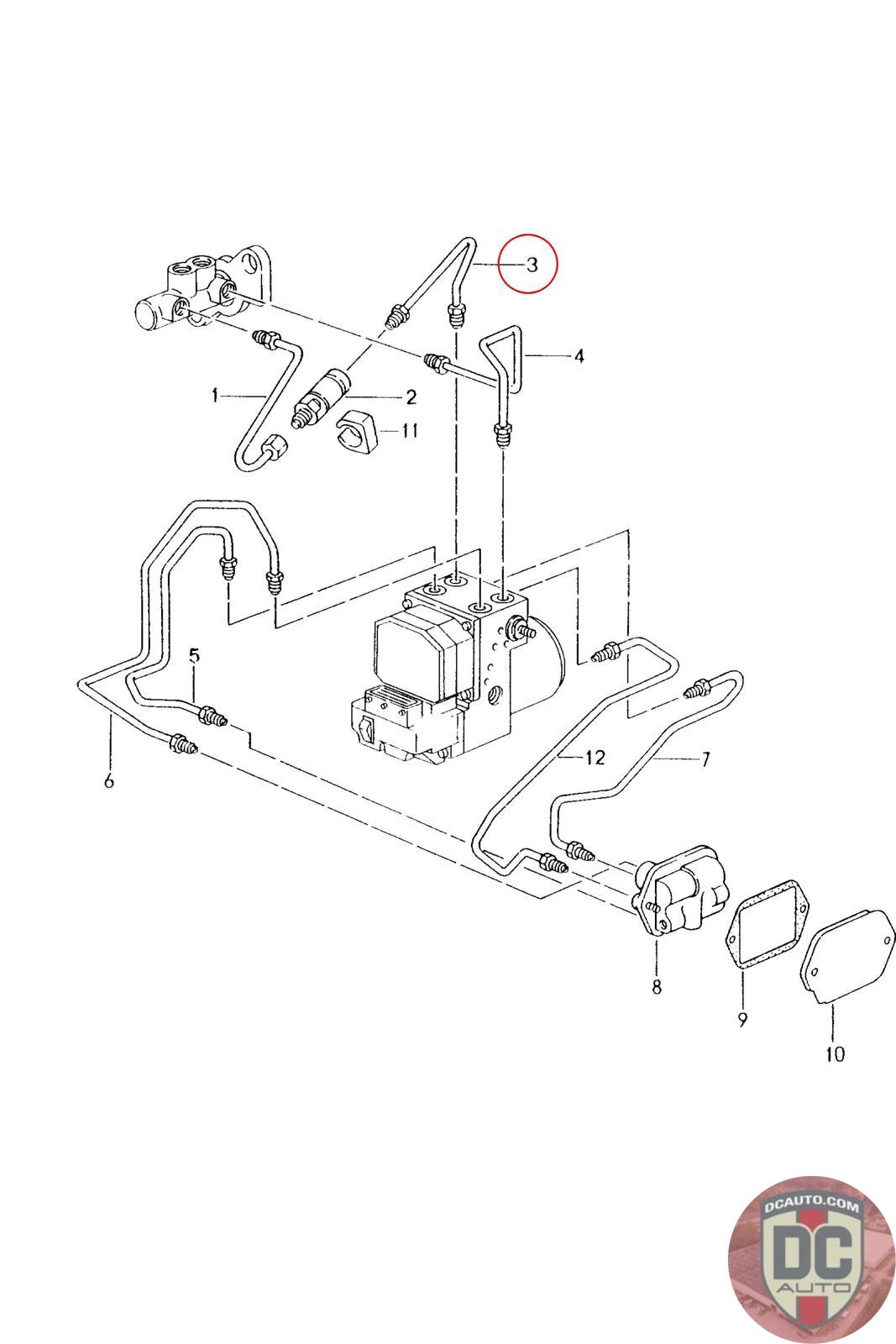 3
4
1
2
11
5
6
12
7
8
9
10
DCAUTO.COM
DC
AUTO