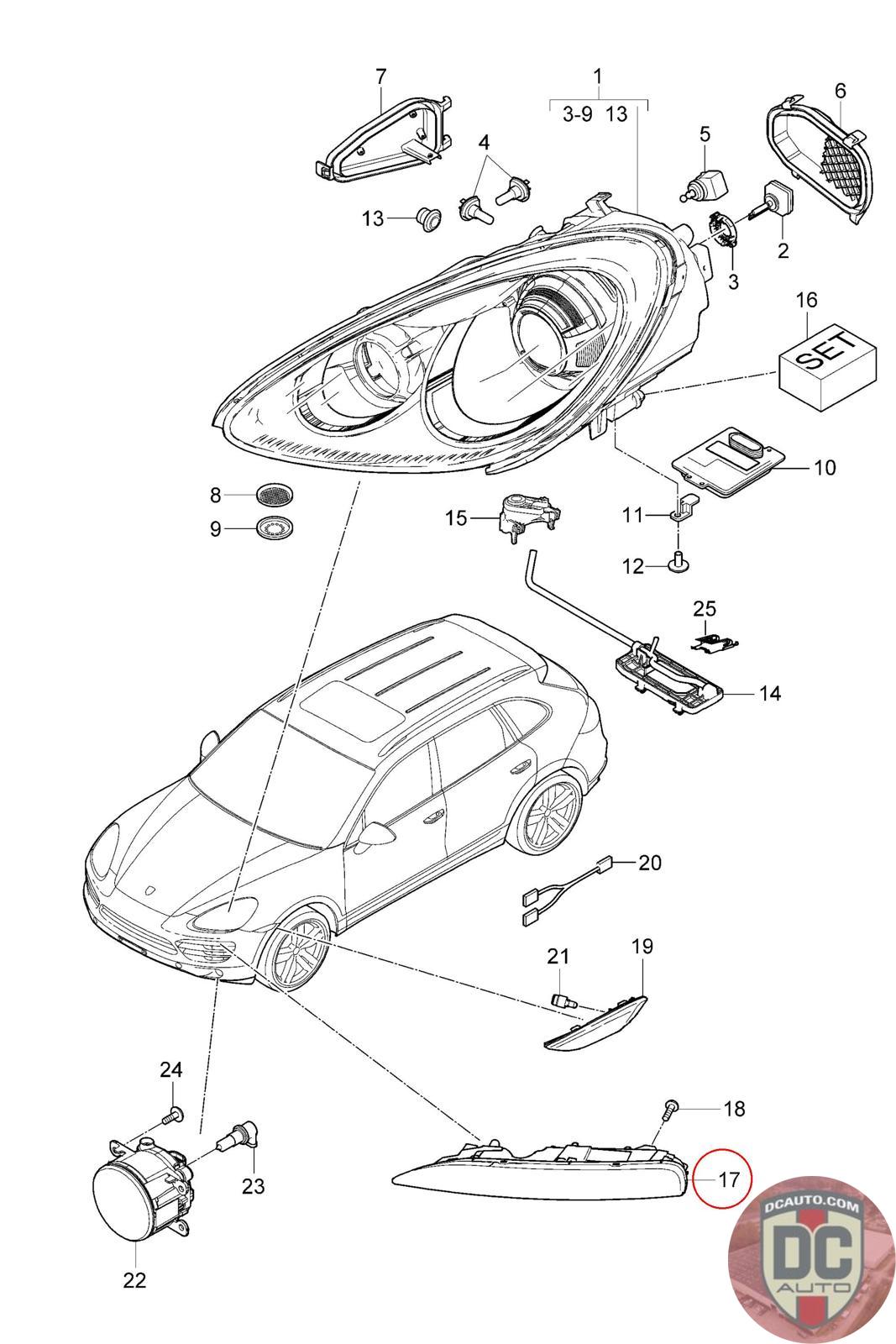 7
1
3-9 13
6
4
5
13
2
3
16
SET
10
8
9
15
11
12
25
14
20
21
19
24
18
23
17
22
DCAUTO.COM
DC
AUTO