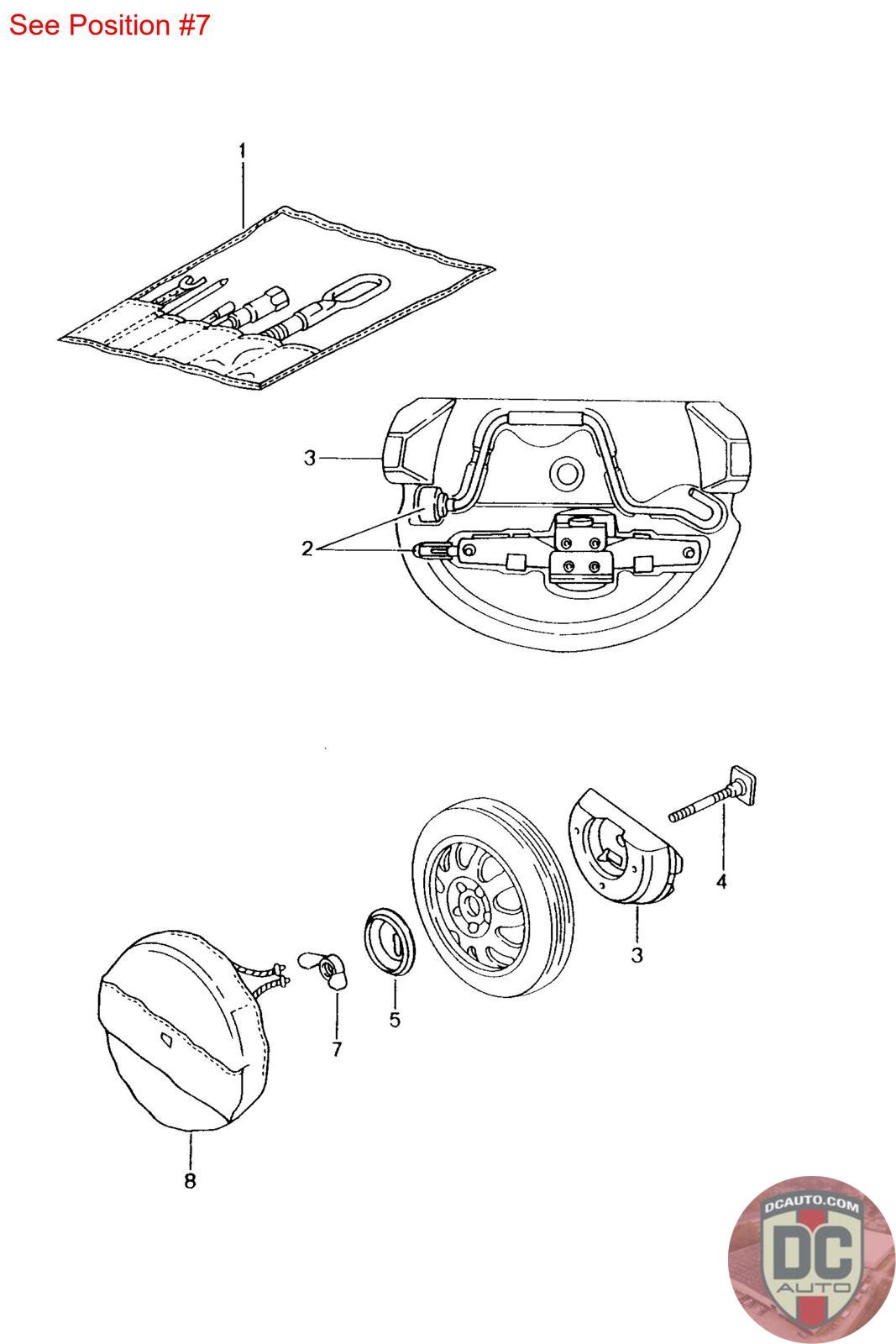 See Position #7

1

3

2

4

3

5

7

8

DCAUTO.COM
DC
AUTO