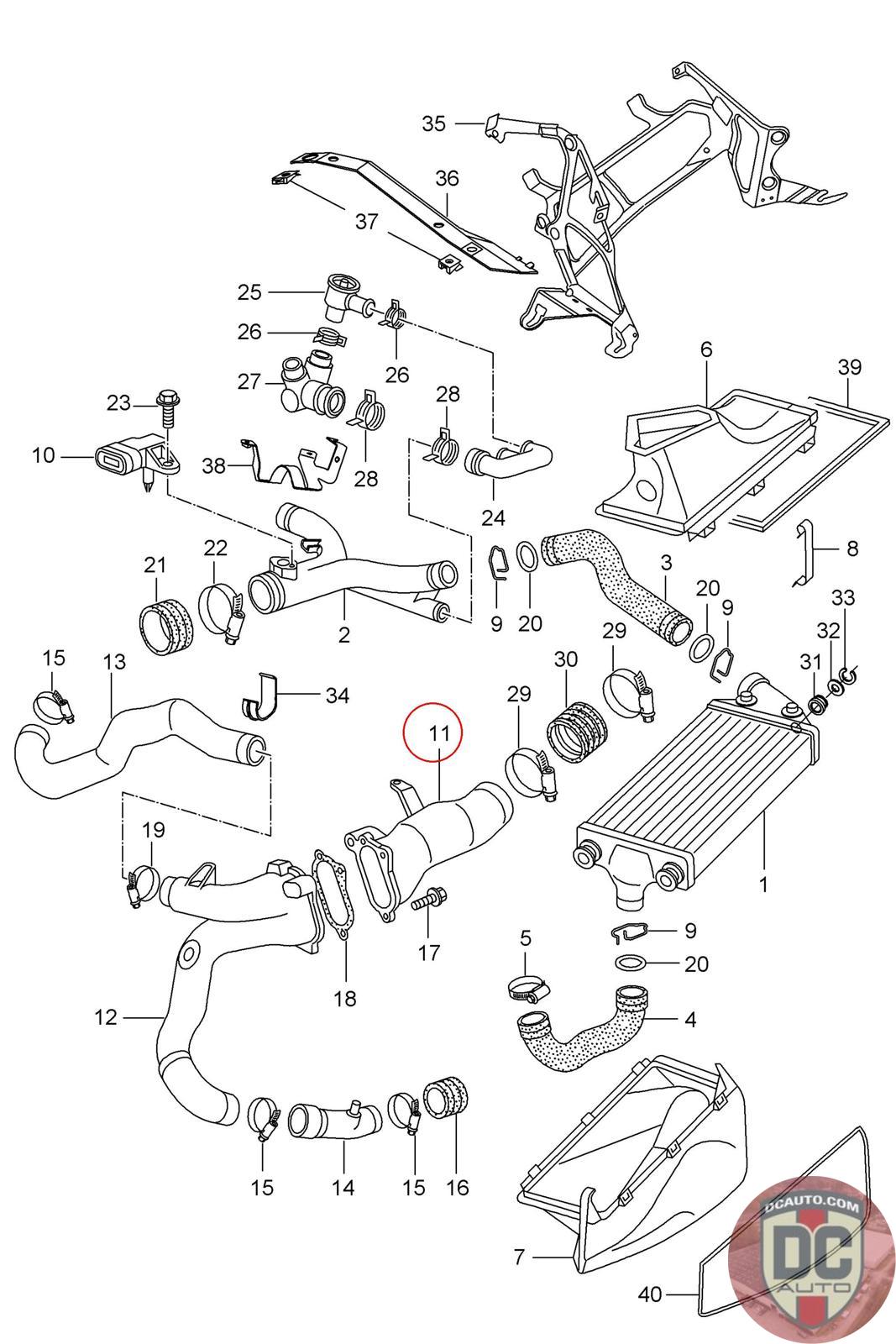 35
36
37
25
26
26
27
28
28
23
10
38
24
6
39
8
21
22
2
9
20
3
20
9
33
32
31
15
13
34
11
29
30
29
1
19
17
18
12
5
9
20
4
15
14
15
16
7
40
DCAUTO.COM
DC
AUTO