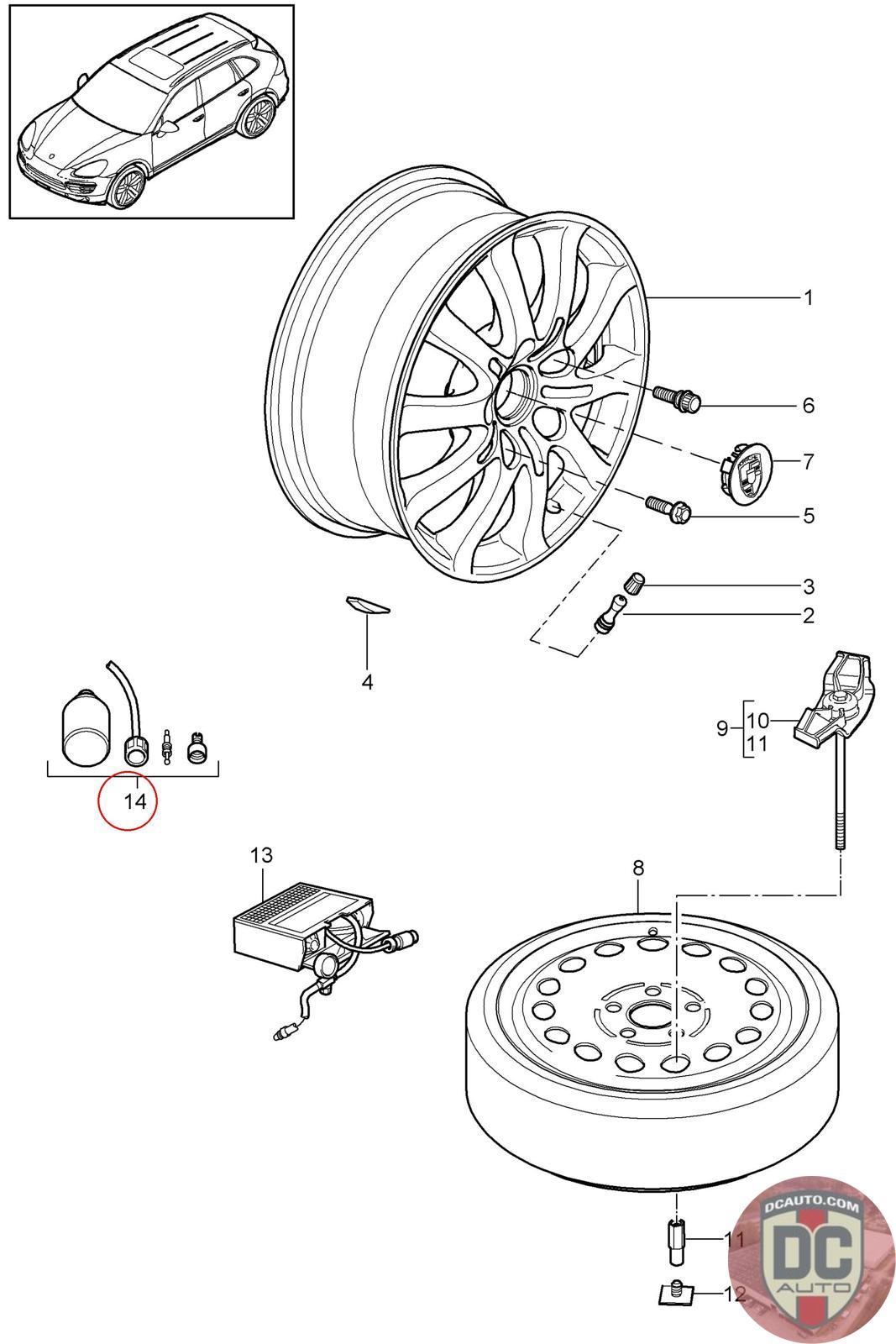 1
6
7
5
3
2
4
9
10
11
14
13
8
11
12
DCAUTO.COM
DC
AUTO