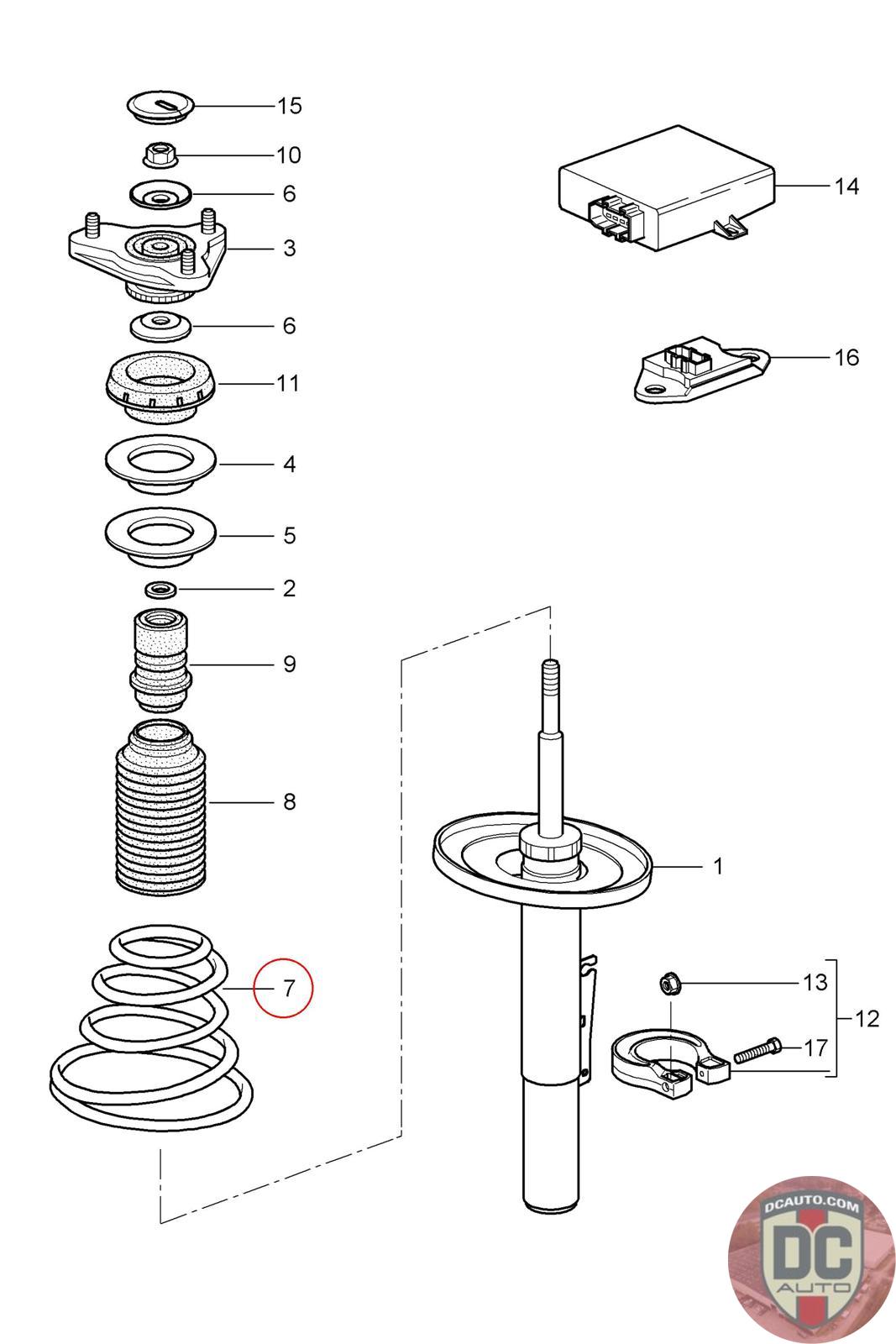 15
10
6
3
6
11
4
5
2
9
8
7
14
16
1
13
12
17
DCAUTO.COM
DC
AUTO