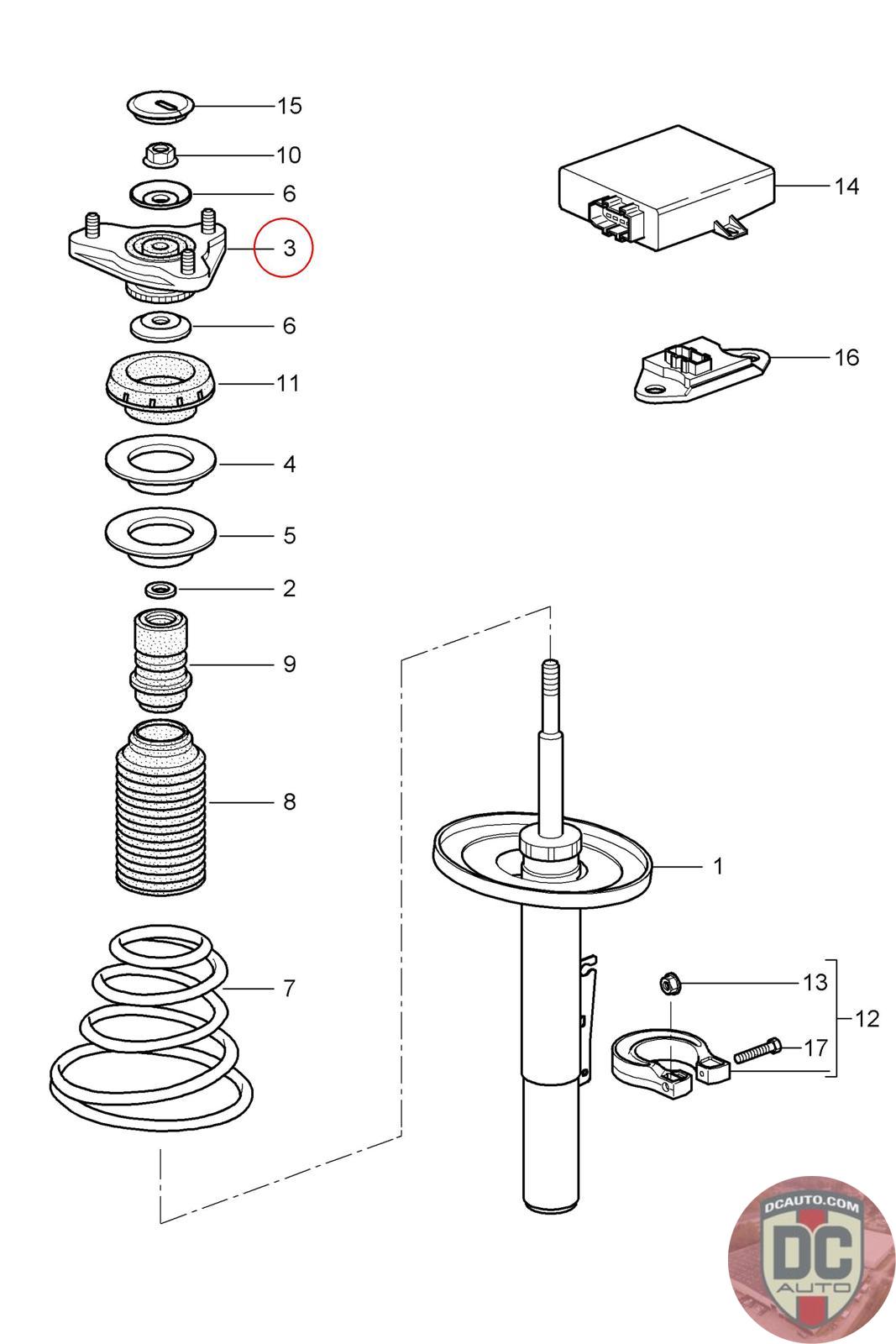 15
10
6
3
6
11
4
5
2
9
8
7
14
16
1
13
12
17
DCAUTO.COM
DC
AUTO