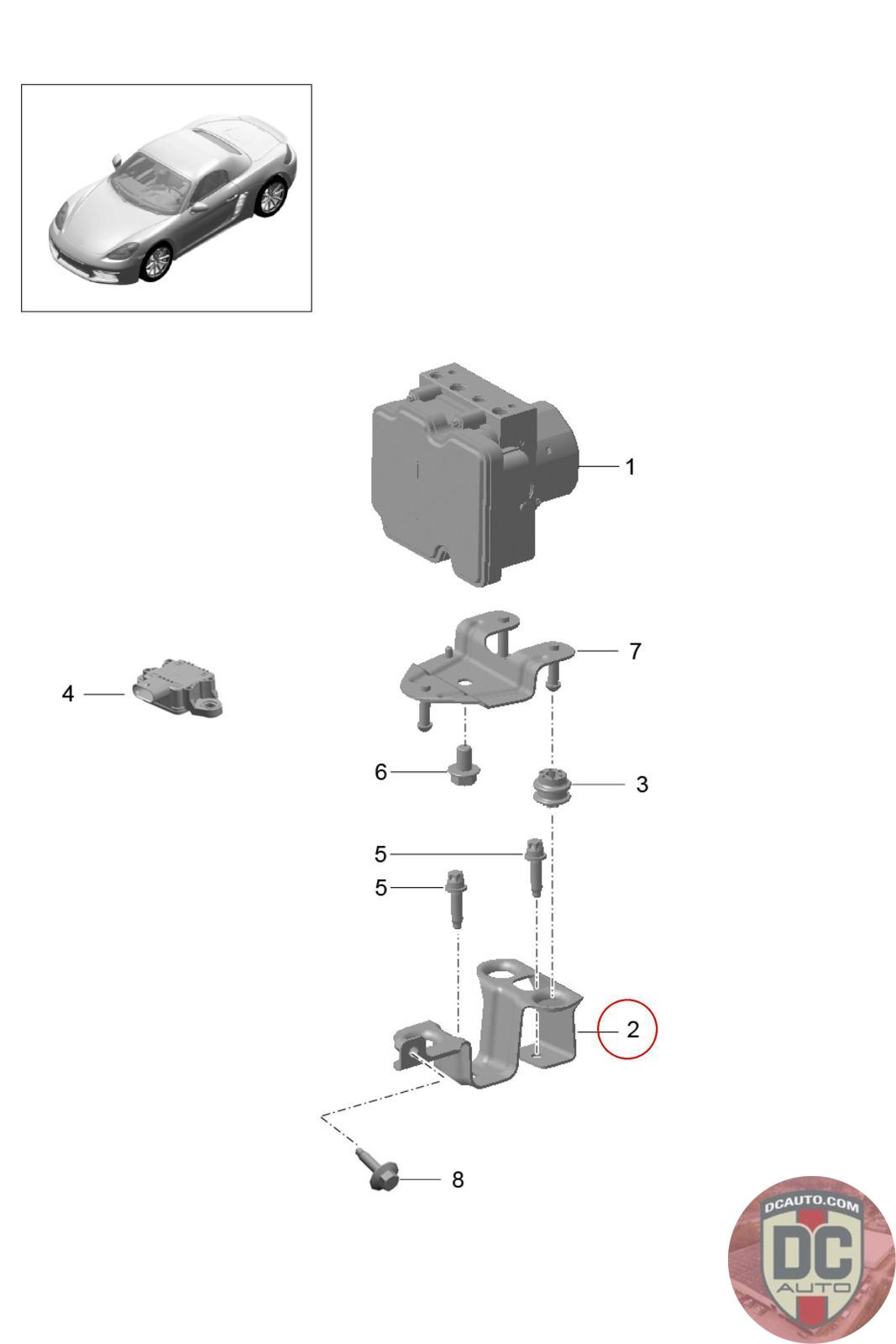 1
7
4
6
3
5
5
2
8
DCAUTO.COM
DC
AUTO