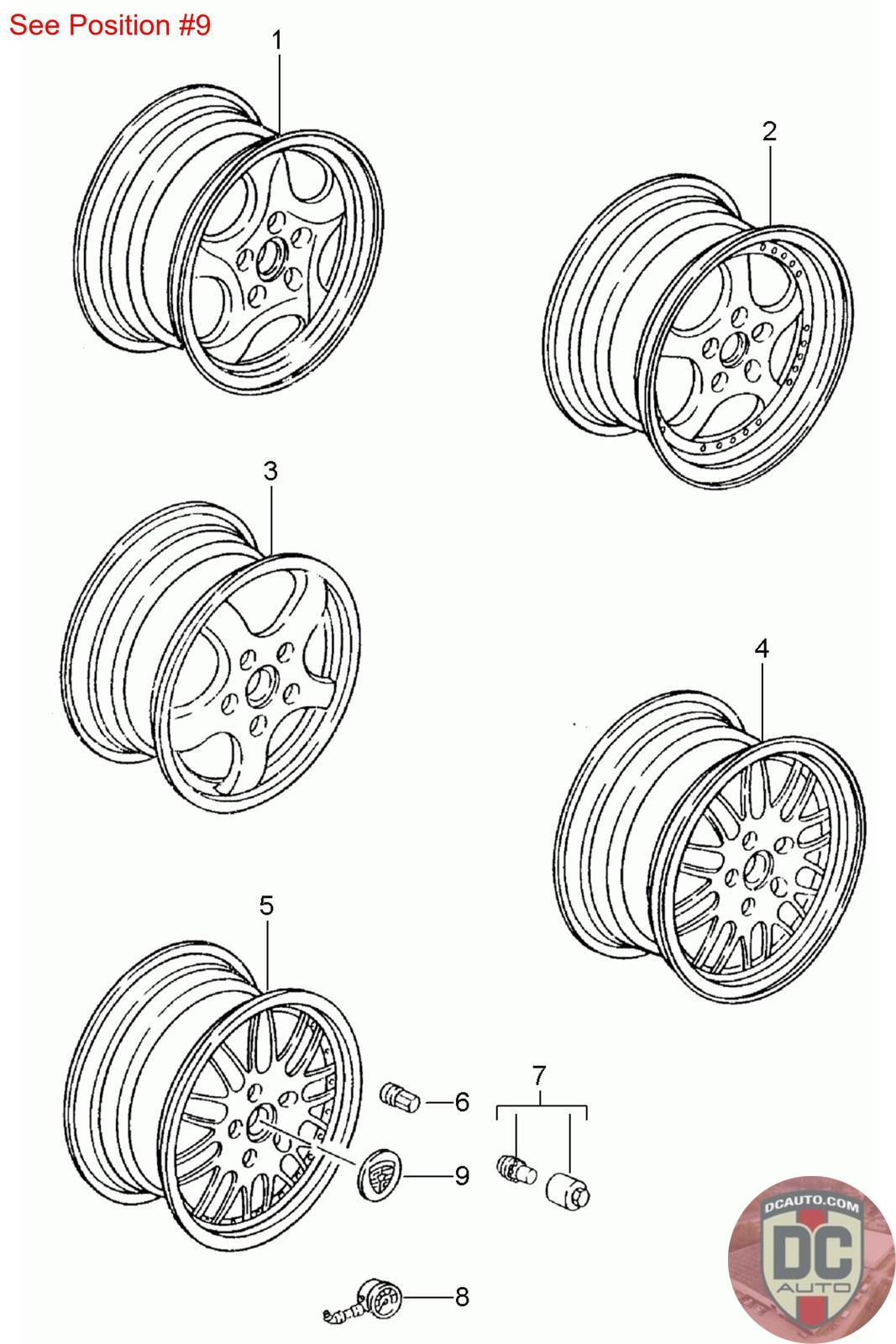 See Position #9

1

2

3

4

5

6

7

9

8

DCAUTO.COM
DC
AUTO