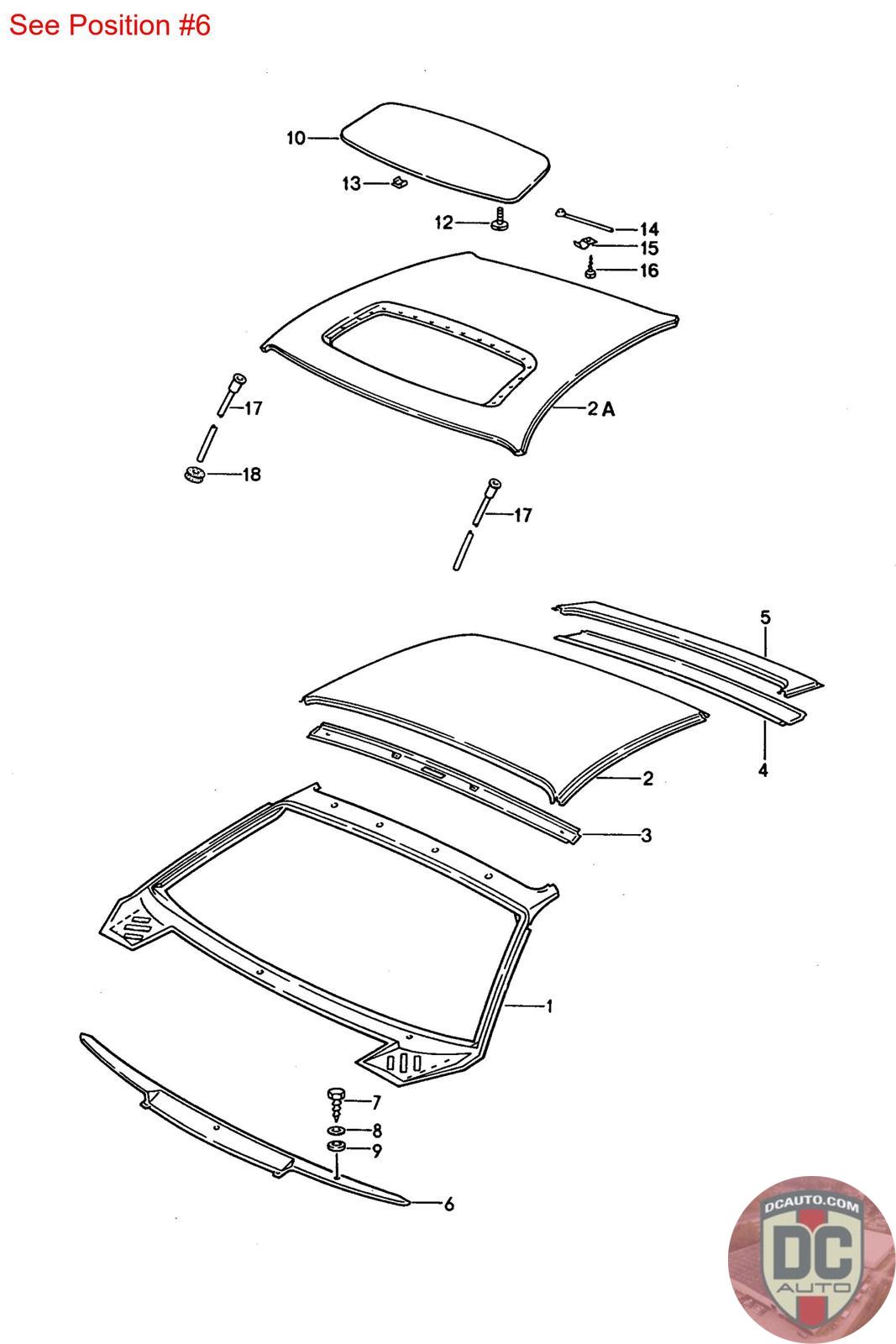 See Position #6

10
13
12
14
15
16
17
2 A
18
17
5
4
2
3
1
7
8
9
6

DCAUTO.COM
DC
AUTO