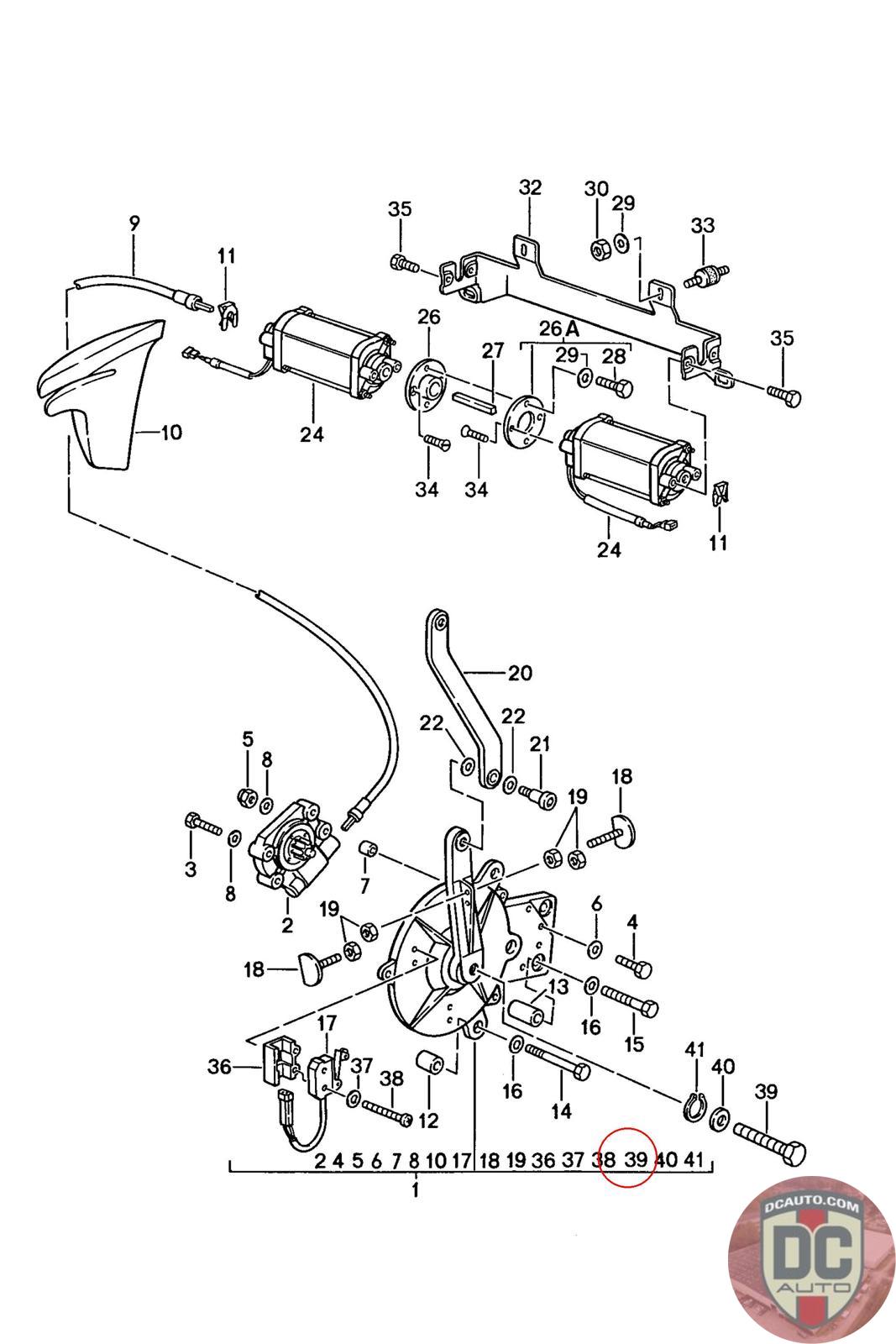 9
11
35
32
30
29
33
26
26 A
27
29
28
35
10
24
34
34
24
11
20
22
22
21
18
5
8
19
3
8
7
2
19
6
4
18
13
16
15
17
36
37
38
12
16
14
41
40
39
2 4 5 6 7 8 10 17 18 19 36 37 38 39 40 41
1
DCAUTO.COM
DC
AUTO