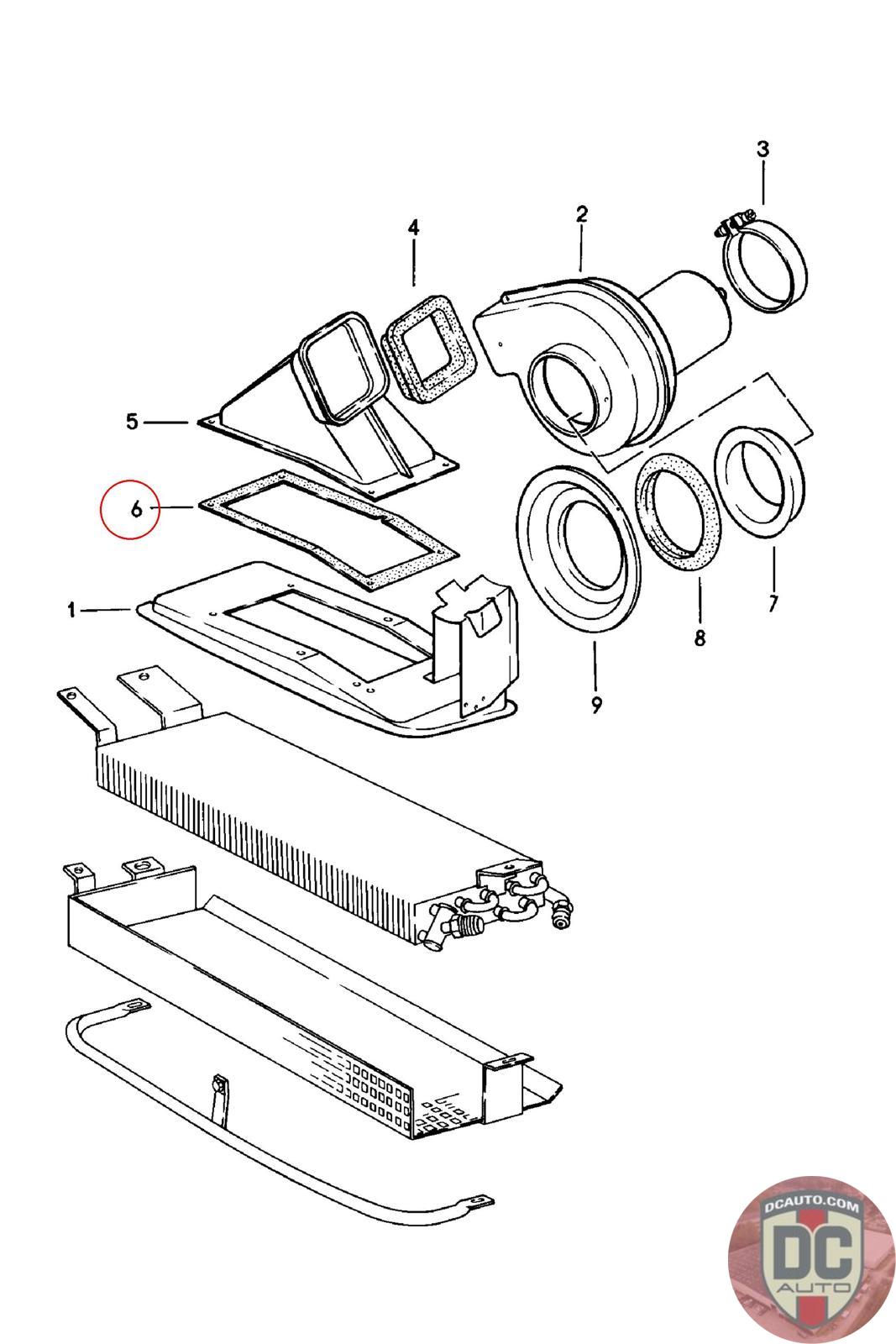 3
2
4
5
6
1
9
8
7
DCAUTO.COM
DC
AUTO