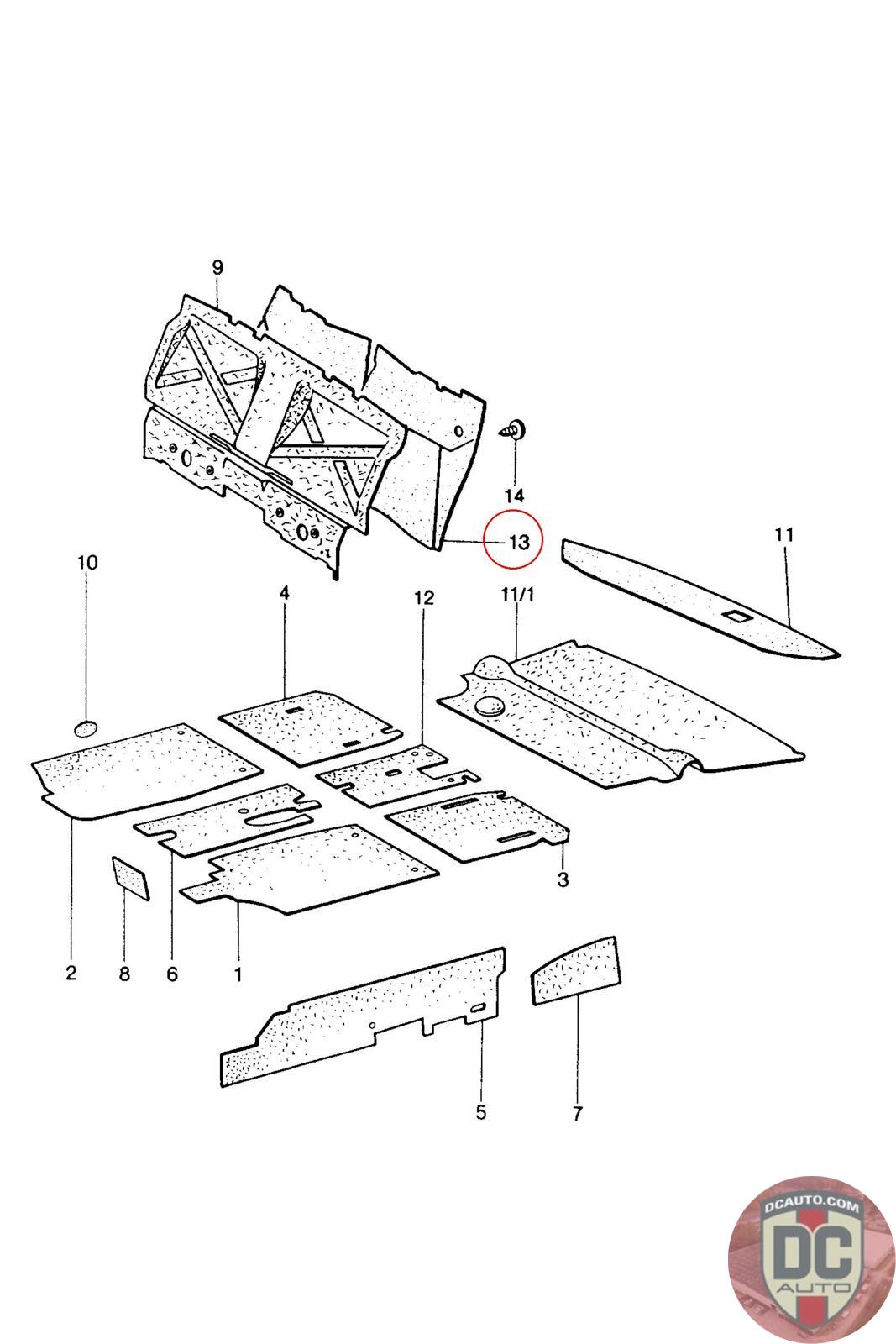 9

14

13

11

10

4

12

11/1

3

2

8

6

1

5

7

DCAUTO.COM
DC
AUTO