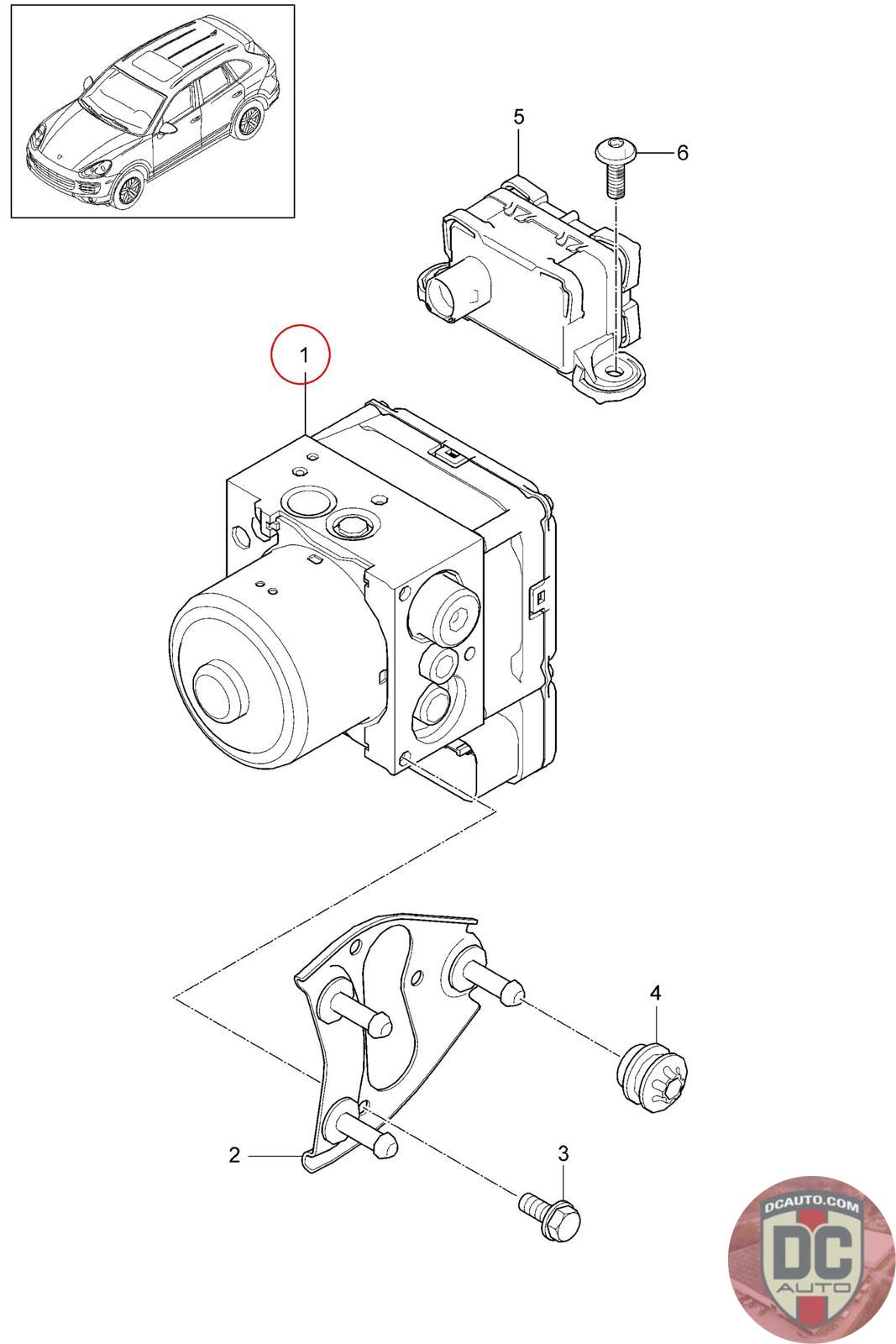 5
6
1
4
2
3
DCAUTO.COM
DC
AUTO