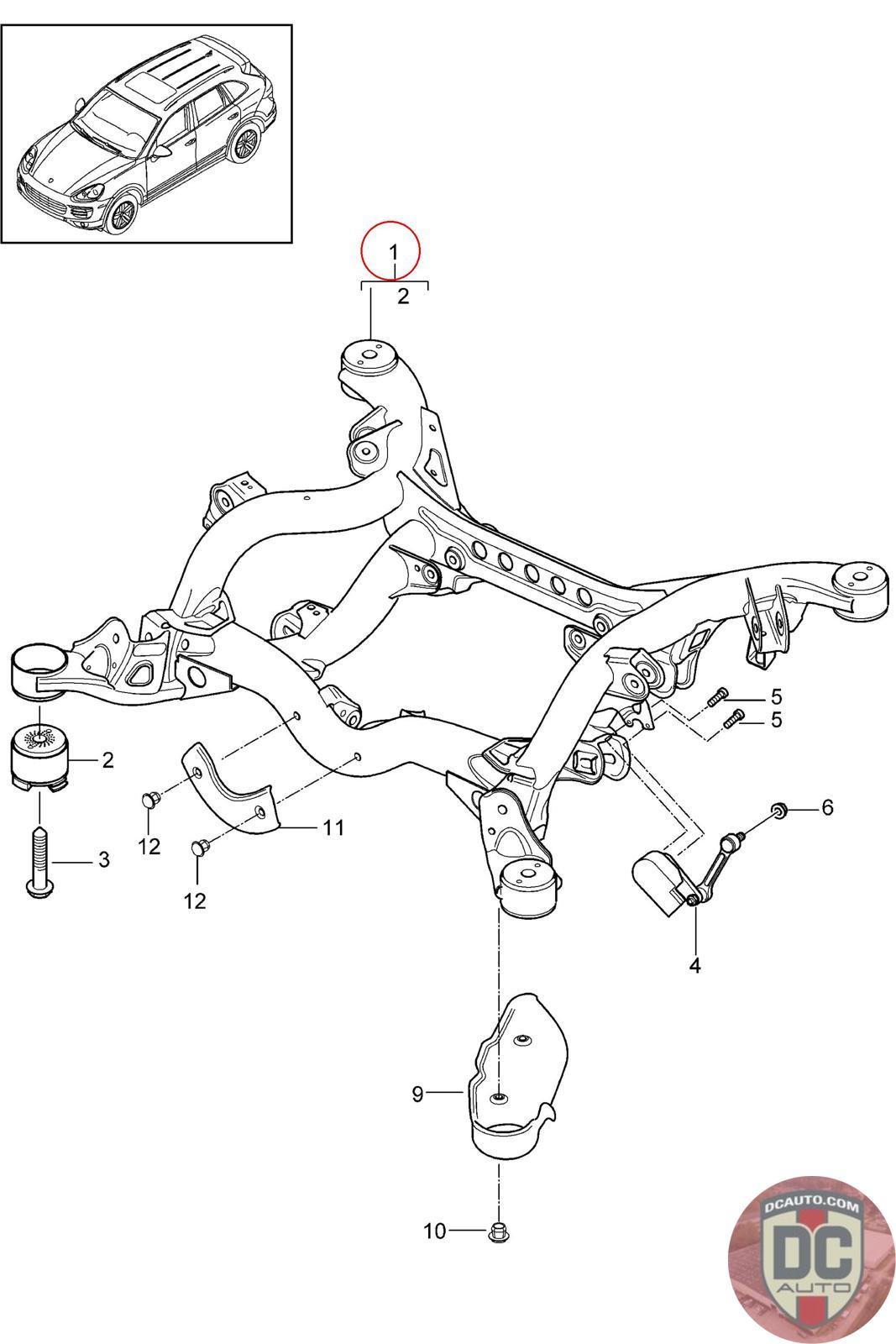 1
2
5
5
2
6
11
12
3
12
4
9
10
DCAUTO.COM
DC
AUTO