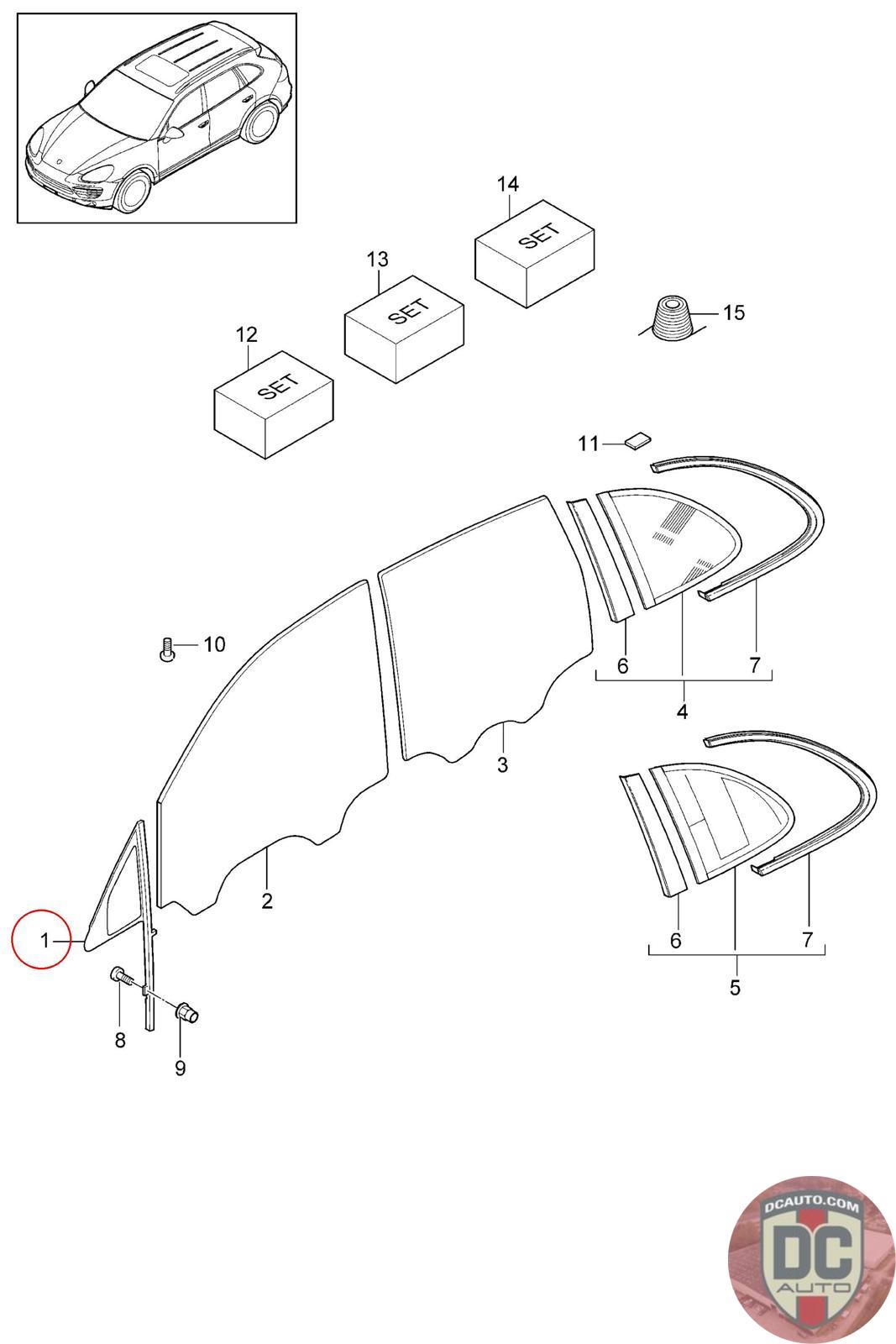 14
SET
13
SET
15
12
SET
11
10
6
7
4
3
2
6
7
5
1
8
9
DCAUTO.COM
DC
AUTO