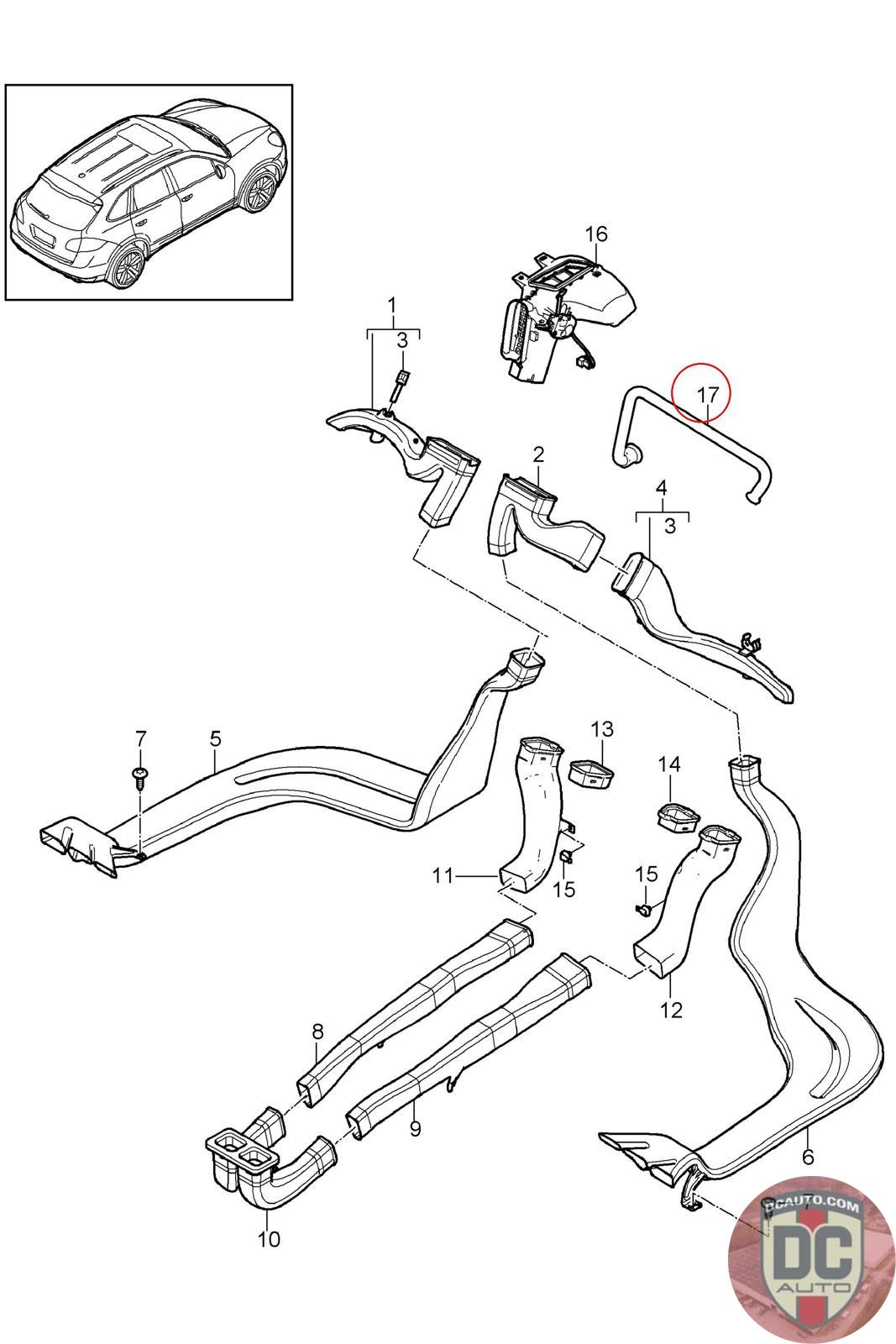 16
1
3
17
2
4
3
7
5
13
14
11
15
15
12
8
9
10
6
7
DCAUTO.COM
DC
AUTO