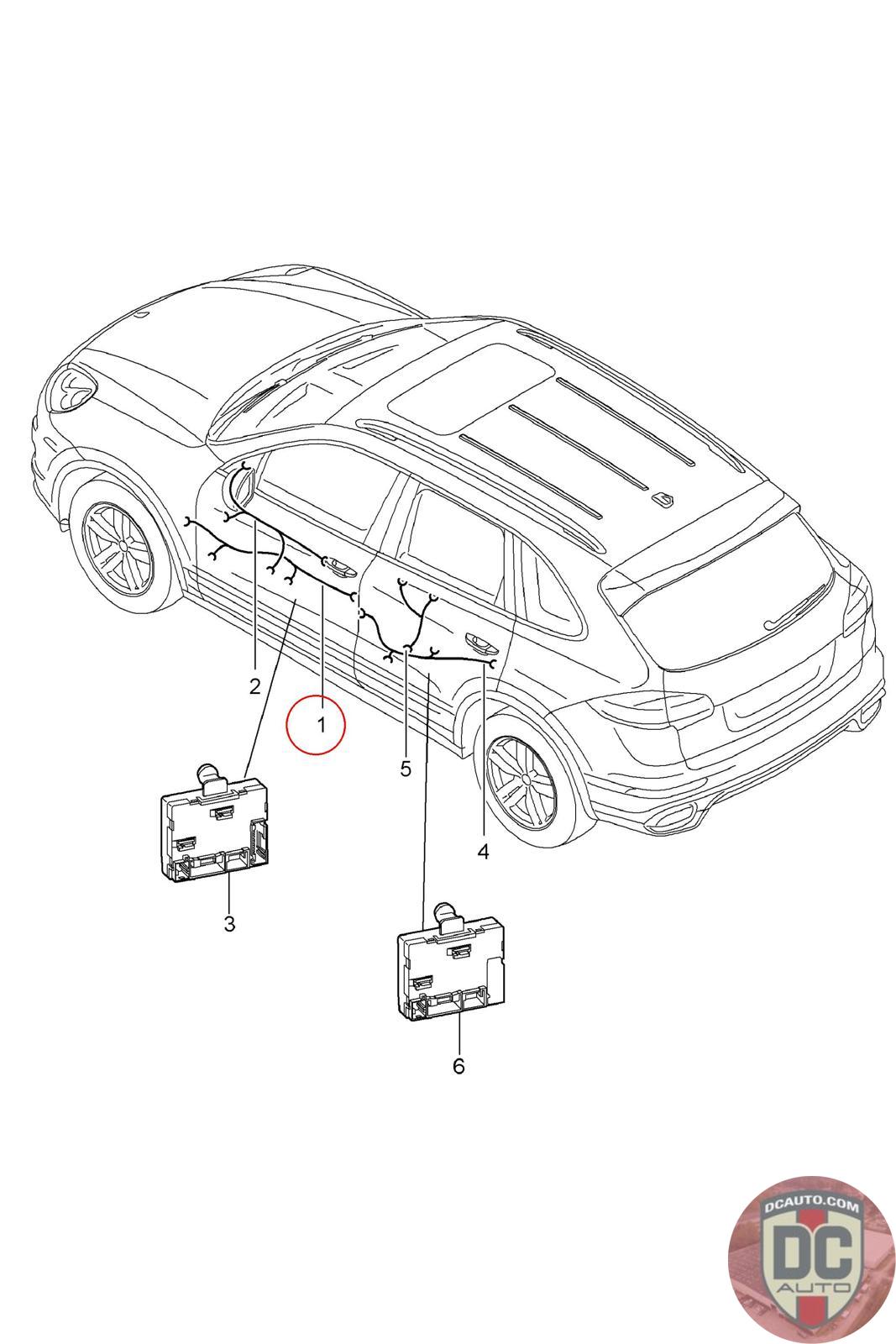 2
1
5
4
3
6
DCAUTO.COM
DC
AUTO