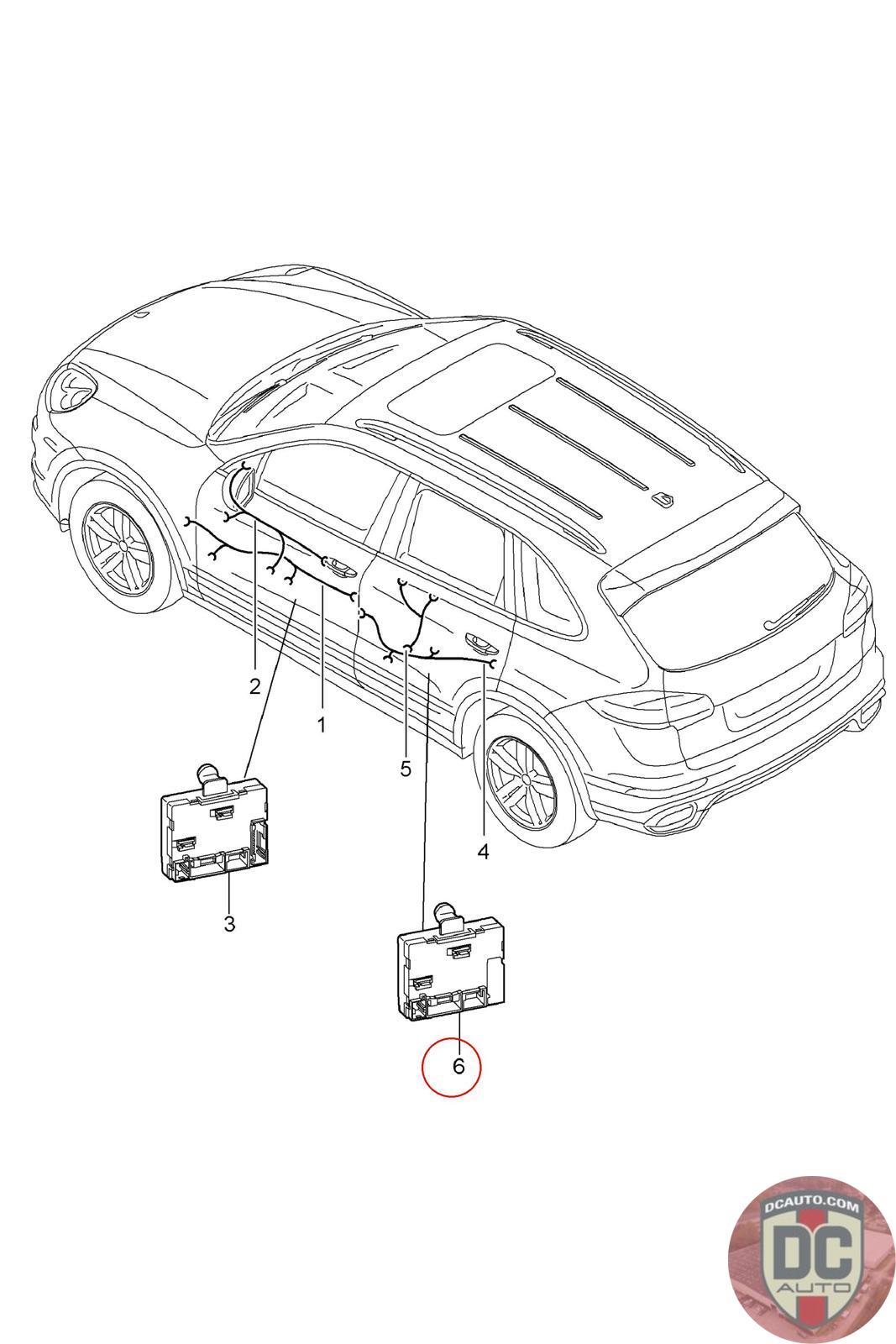 2
1
5
4
3
6
DCAUTO.COM
DC
AUTO