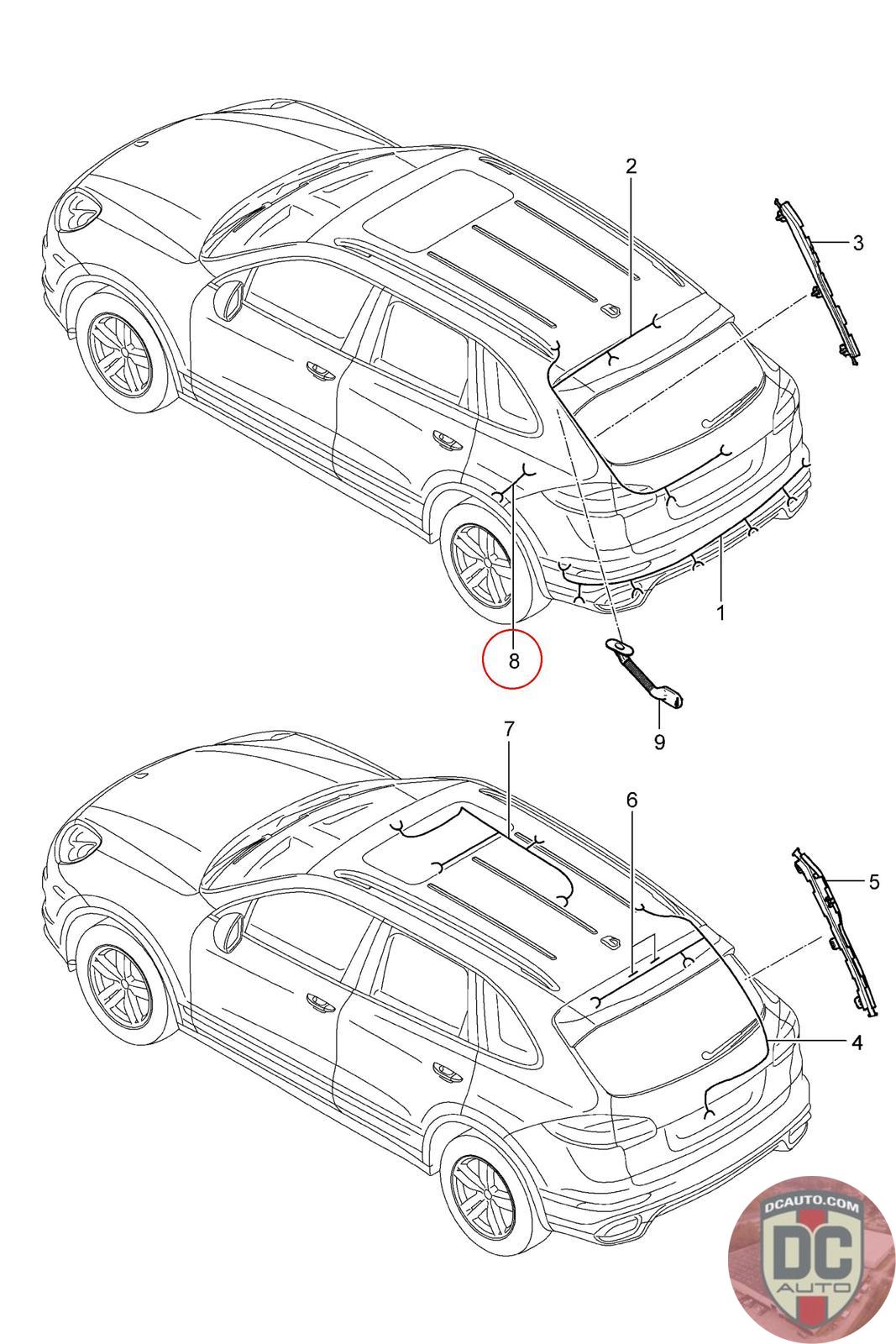 2
3
1
8
9
7
6
5
4
DCAUTO.COM
DC
AUTO