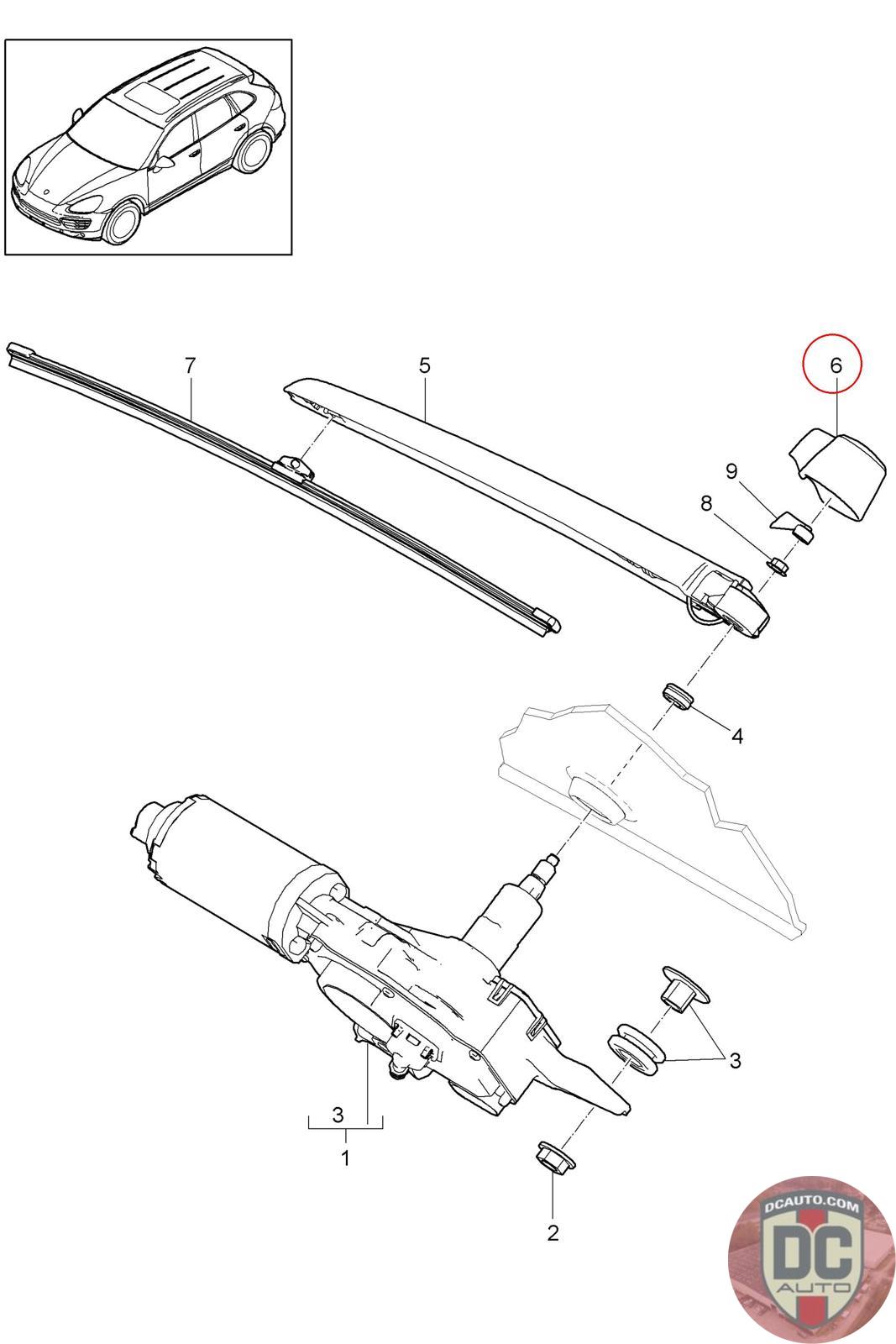 7
5
6
9
8
4
3
3
1
2
DCAUTO.COM
DC
AUTO