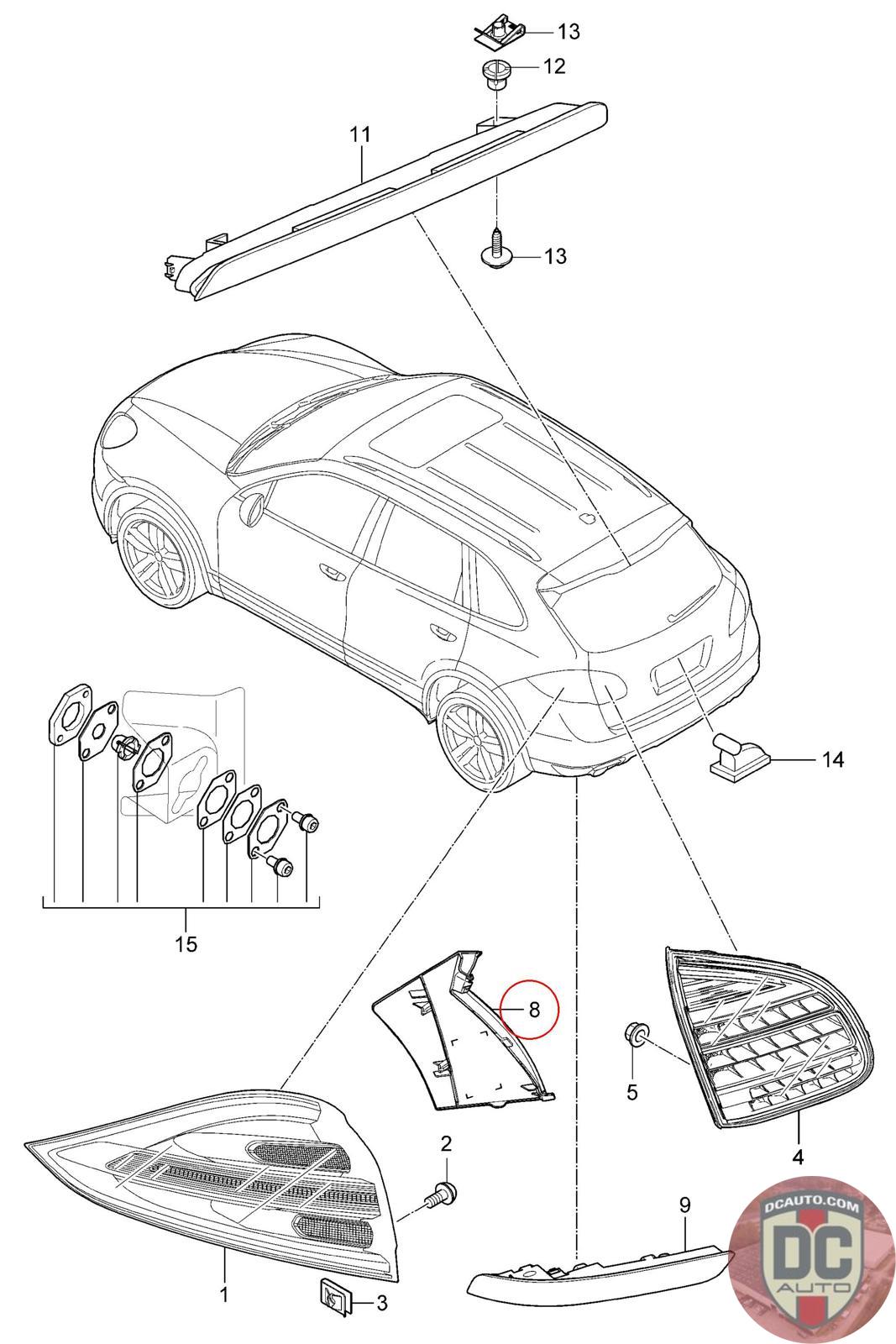 13
12
11
13
14
15
8
5
4
2
9
1
3
DCAUTO.COM
DC
AUTO