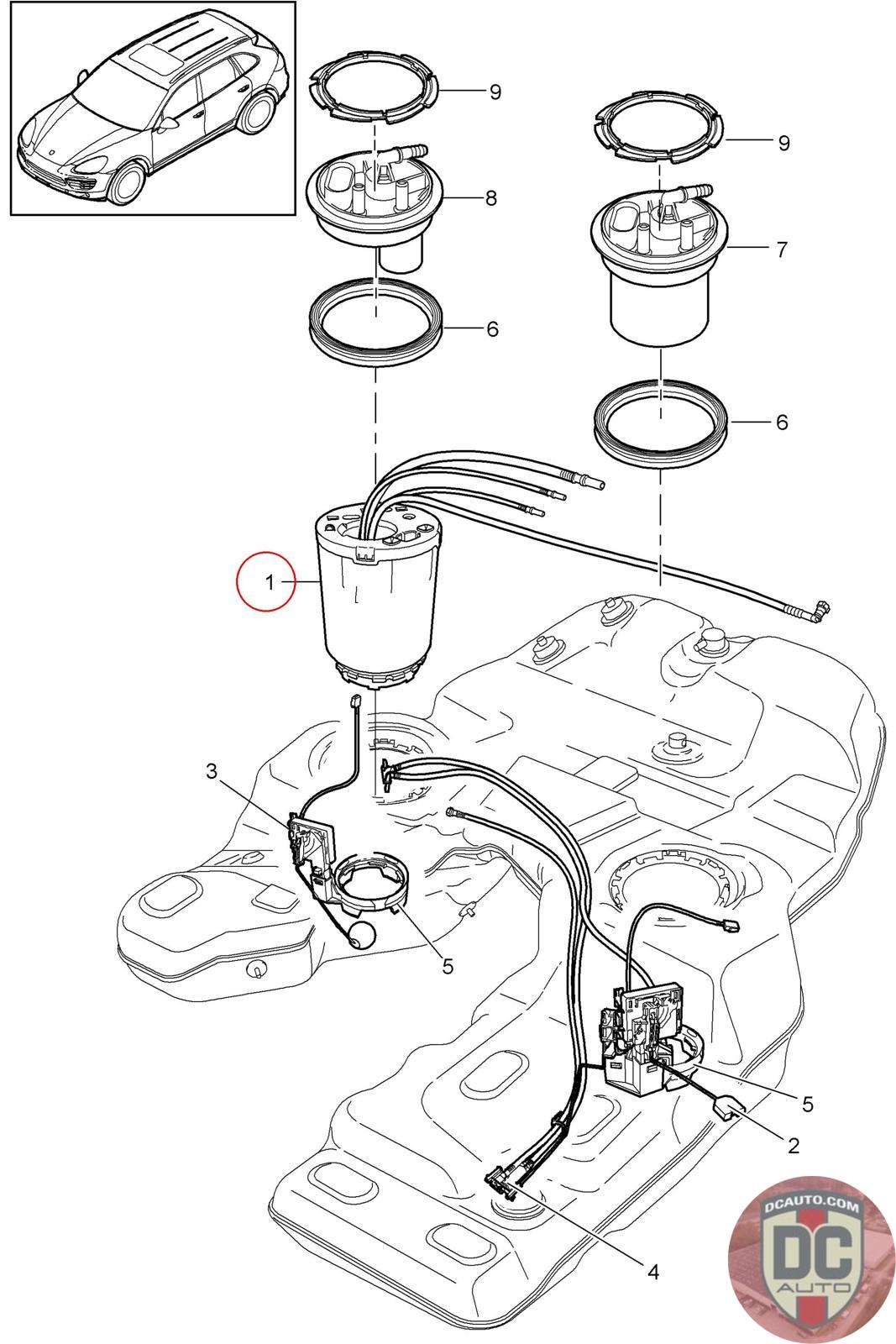 9
9
8
7
6
6
1
3
5
5
2
4
DCAUTO.COM
DC
AUTO