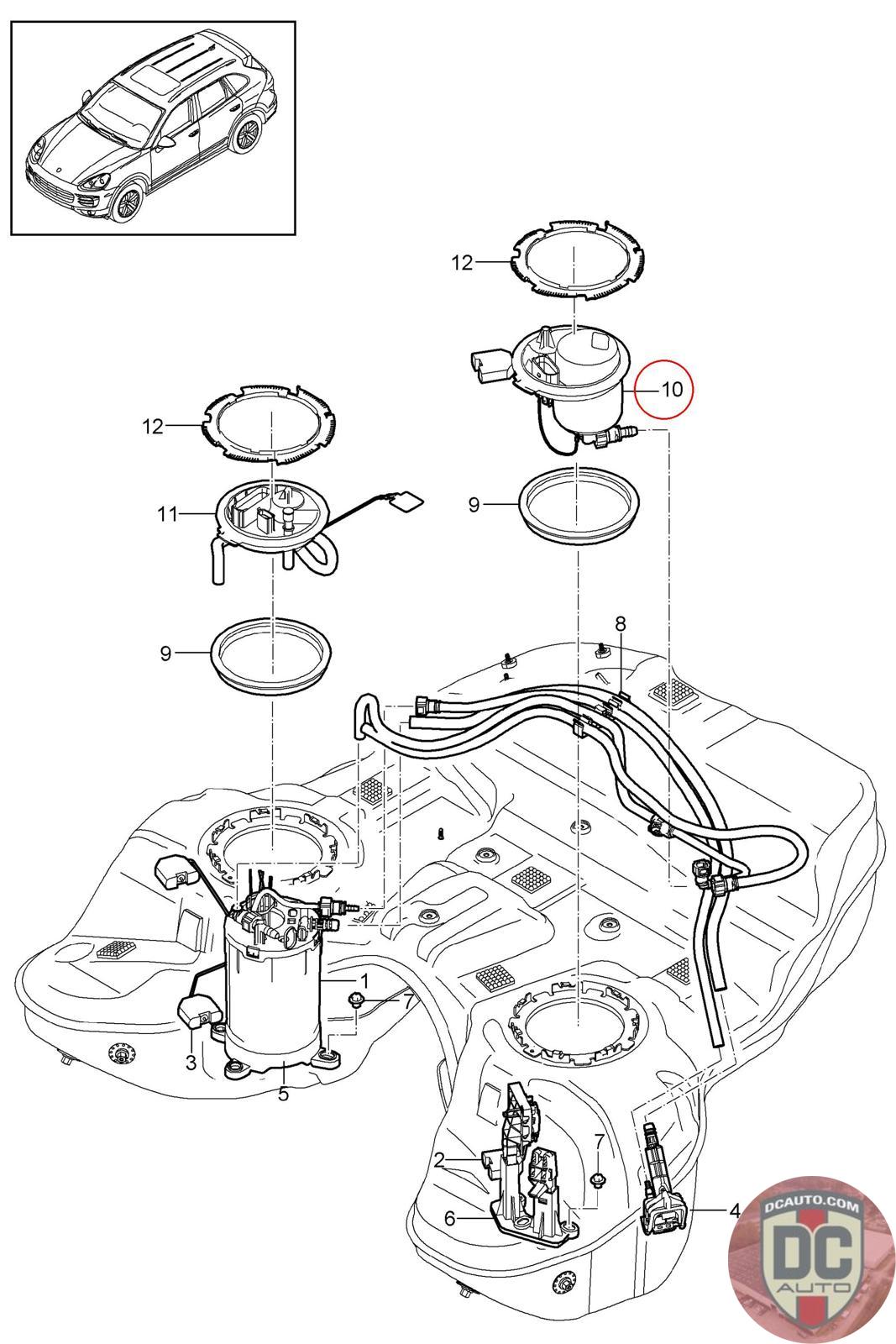 12
10
12
11
9
9
8
1
7
3
5
2
7
6
4
DCAUTO.COM
DC
AUTO