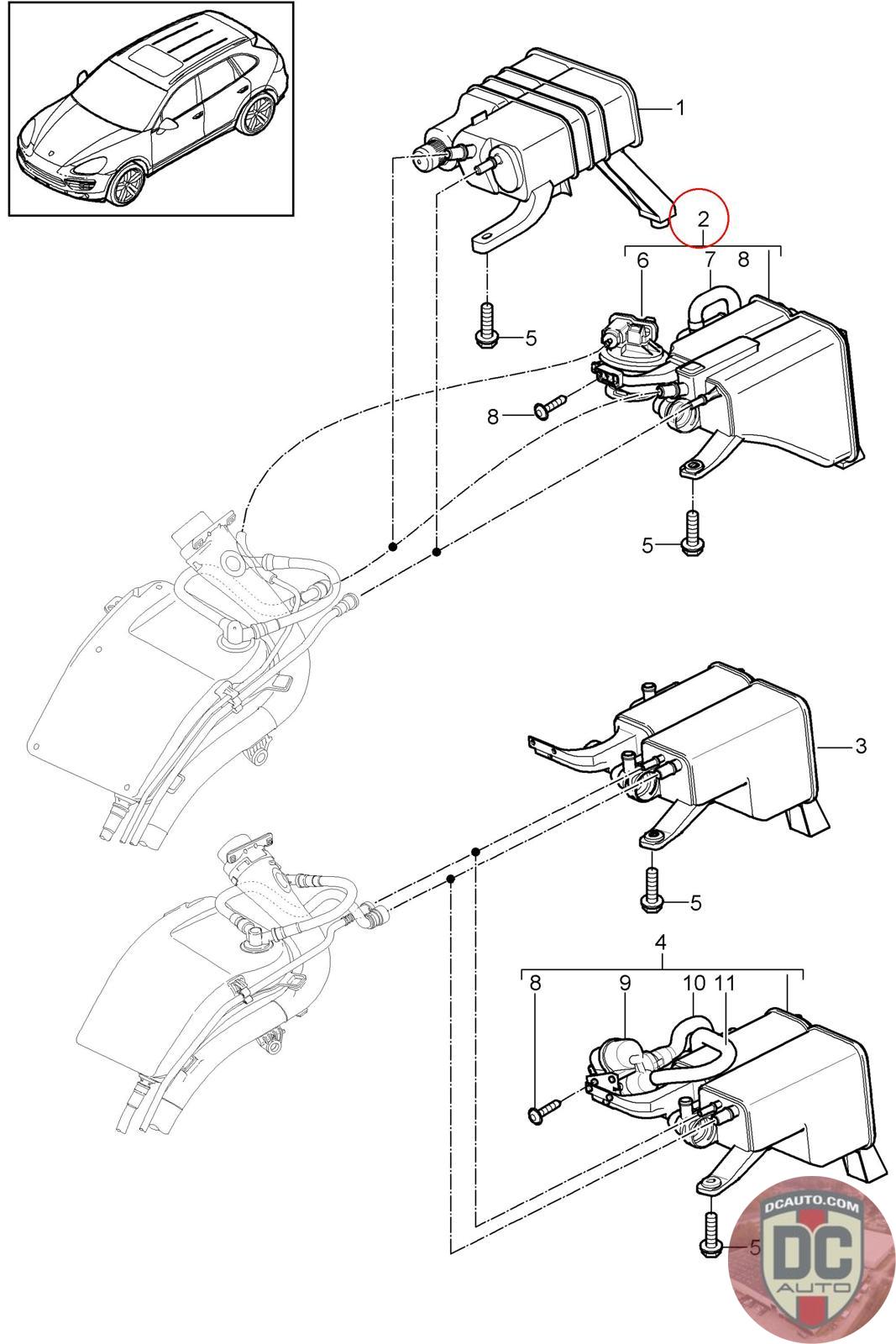 1
2
6
7
8
5
8
5
3
5
4
8
9
10
11
5
DCAUTO.COM
DC
AUTO