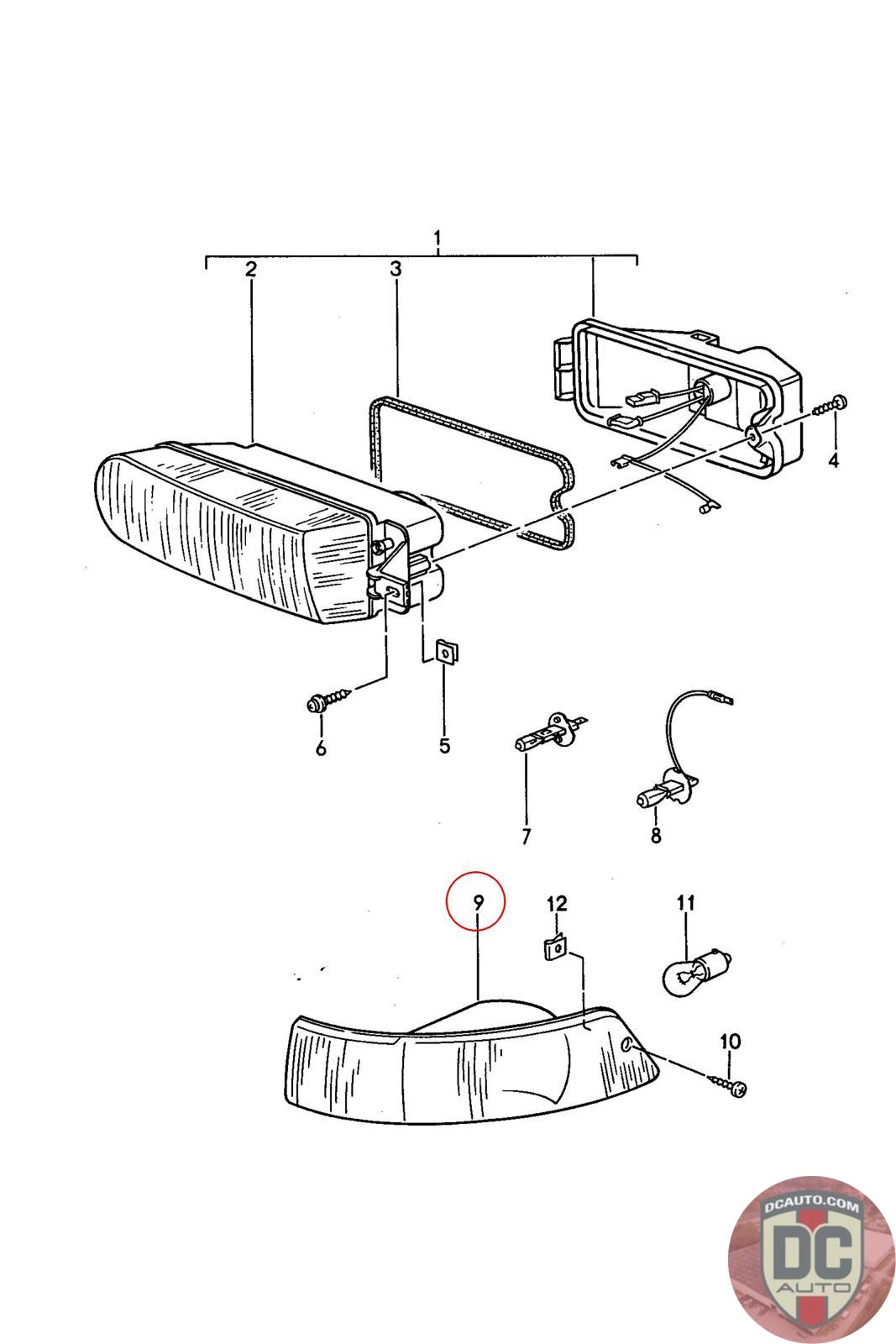 1
2
3
4
6
5
7
8
9
12
11
10
DCAUTO.COM
DC
AUTO