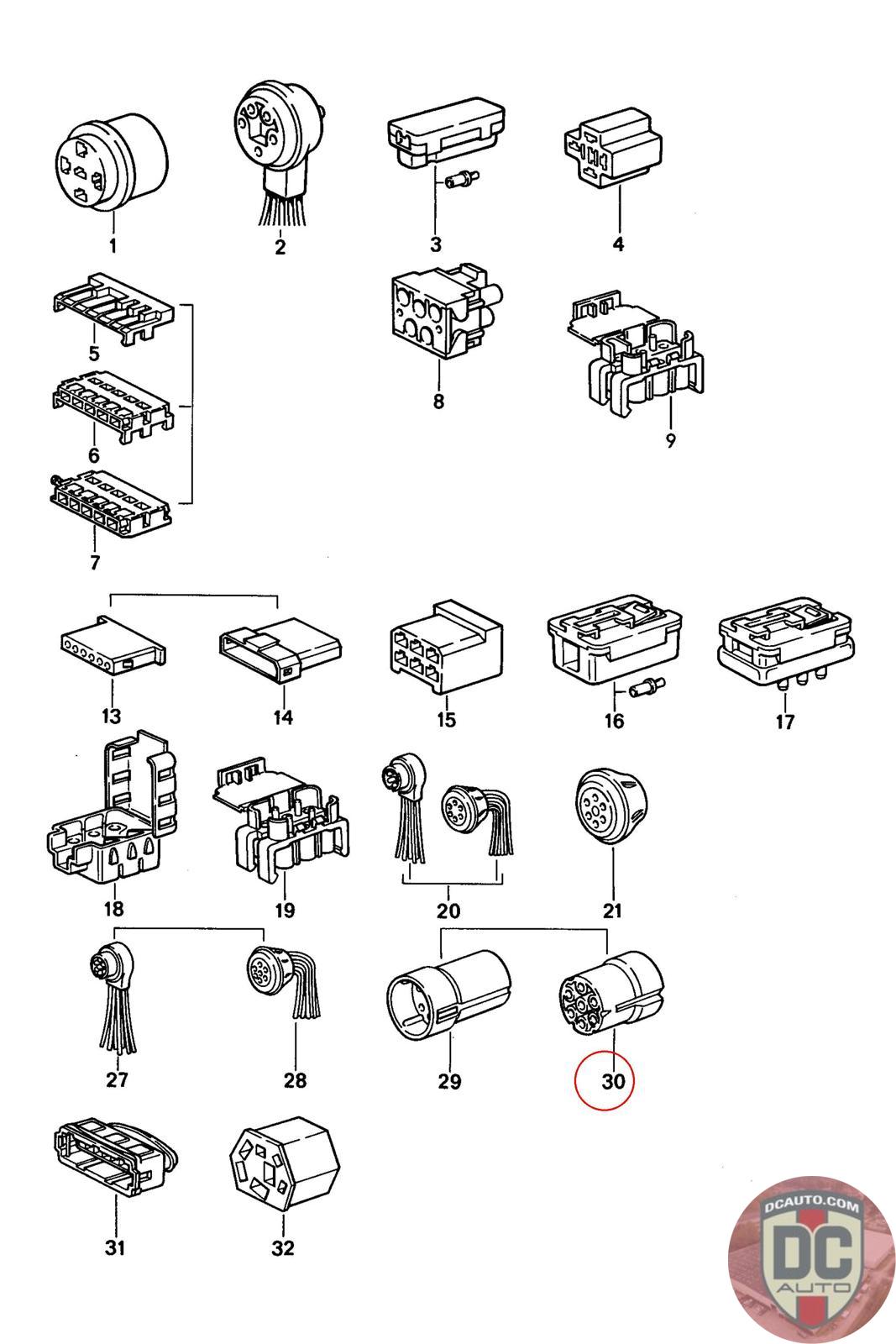 1
2
3
4
5
6
7
8
9
13
14
15
16
17
18
19
20
21
27
28
29
30
31
32
DCAUTO.COM
DC
AUTO