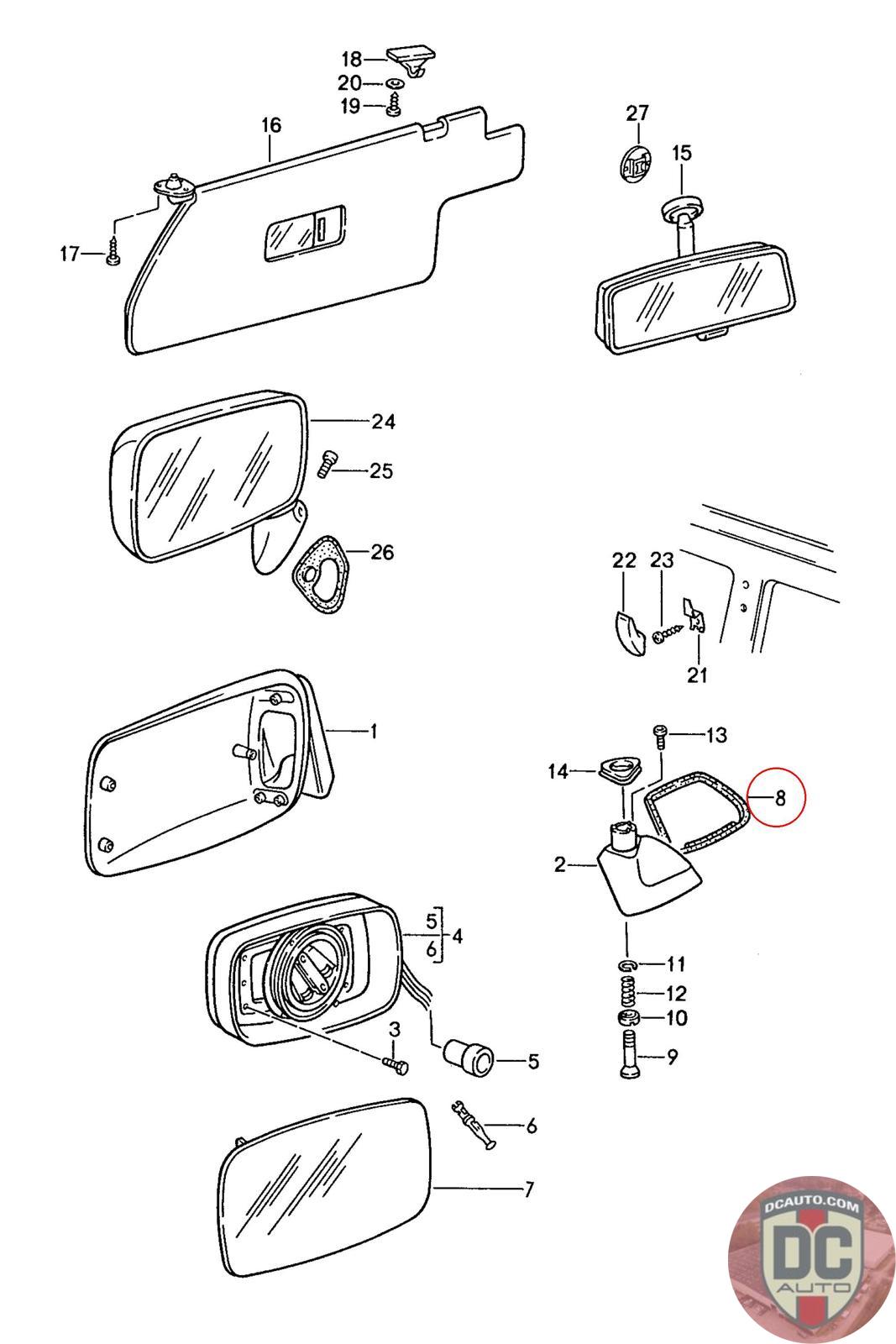 18
20
19
16
17
27
15
24
25
26
22
23
21
1
13
14
8
2
5
6
4
11
12
10
9
3
5
6
7
DCAUTO.COM
DC
AUTO