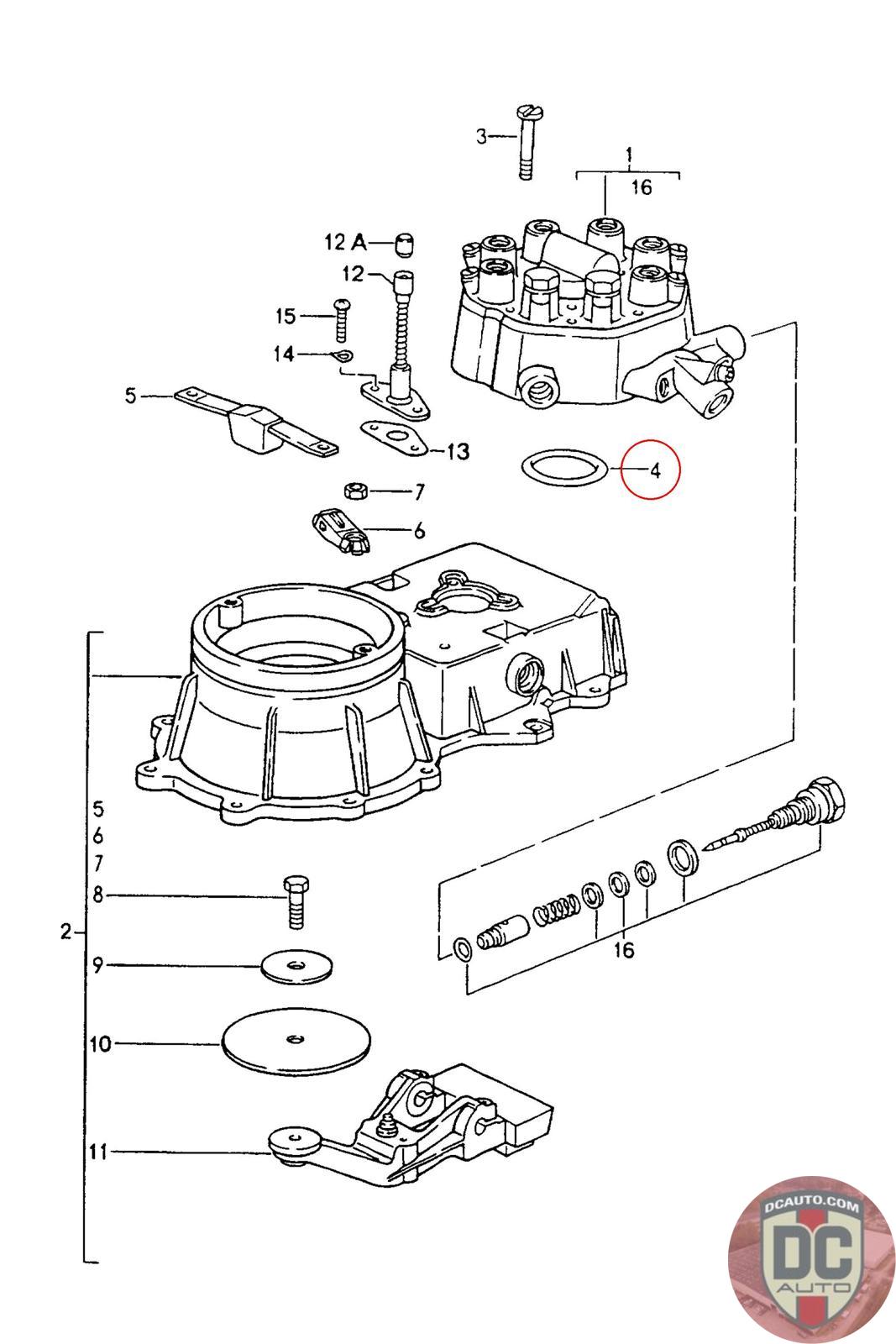 3

1

16

12 A

12

15

14

5

13

4

7

6

5
6
7
8

2

9

10

11

16

DCAUTO.COM
DC
AUTO