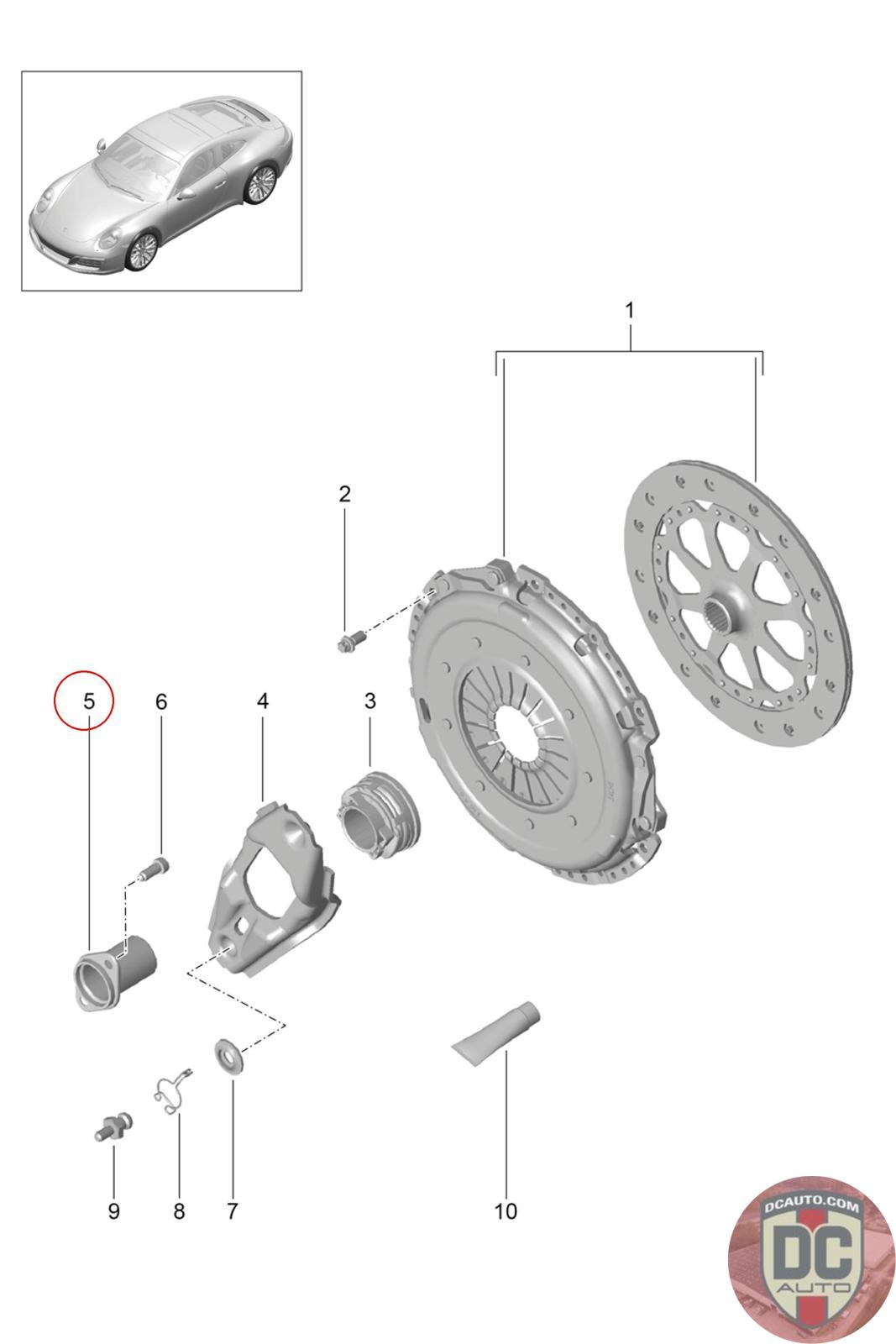 1
2
5
6
4
3
9
8
7
10
DCAUTO.COM
DC
AUTO