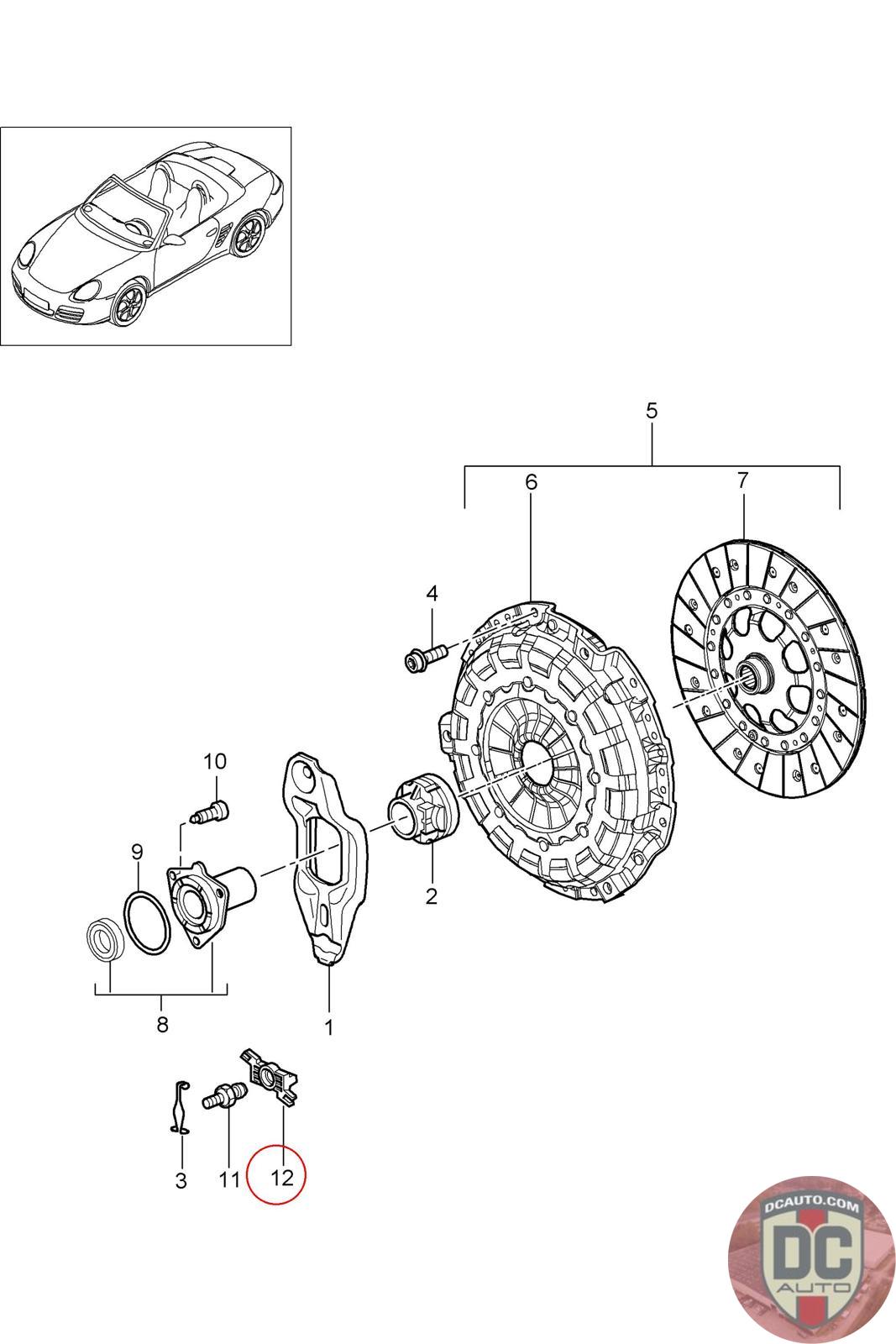 5
6
7
4
10
9
2
8
1
3
11
12
DCAUTO.COM
DC
AUTO