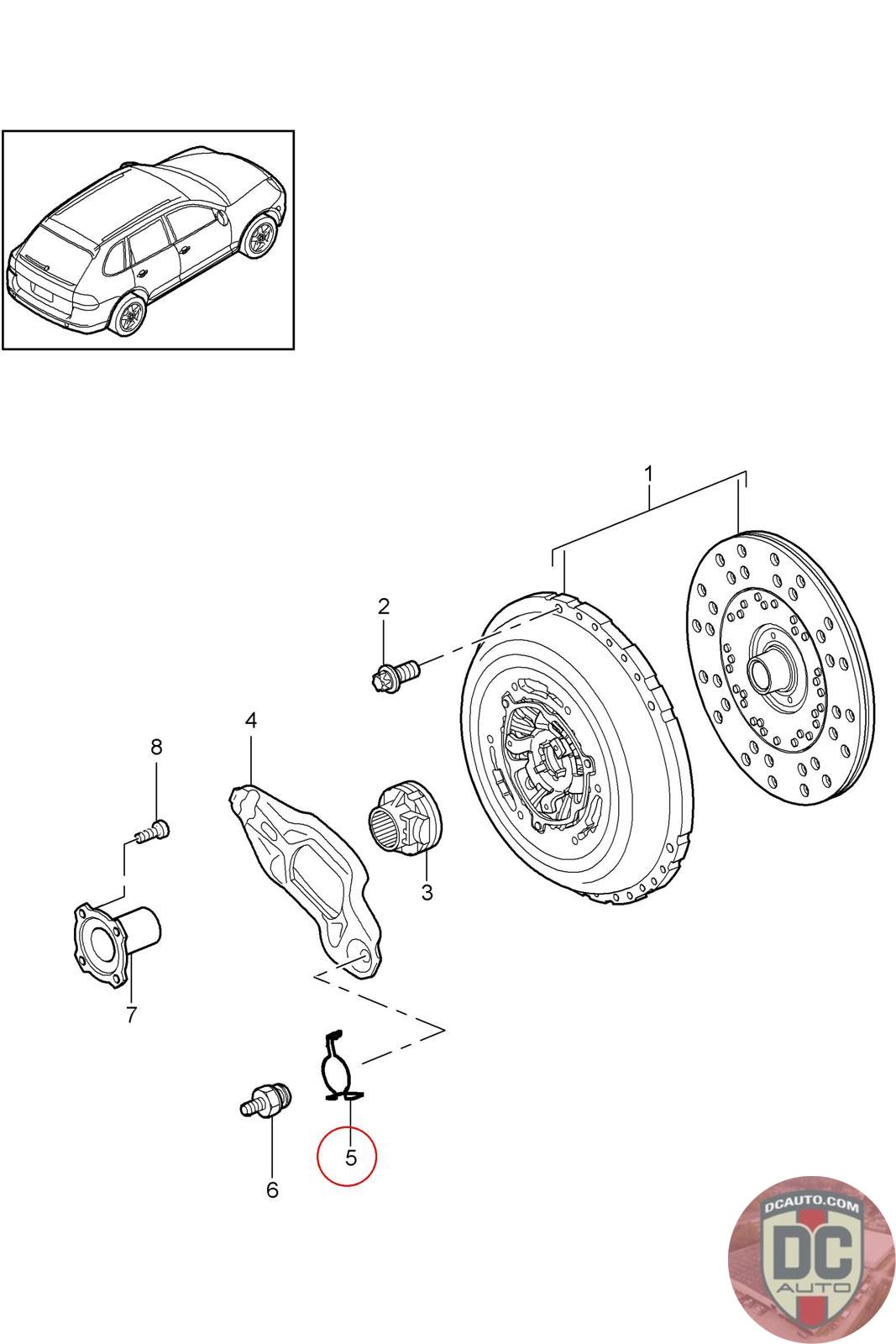 1
2
4
8
3
7
5
6
DCAUTO.COM
DC
AUTO