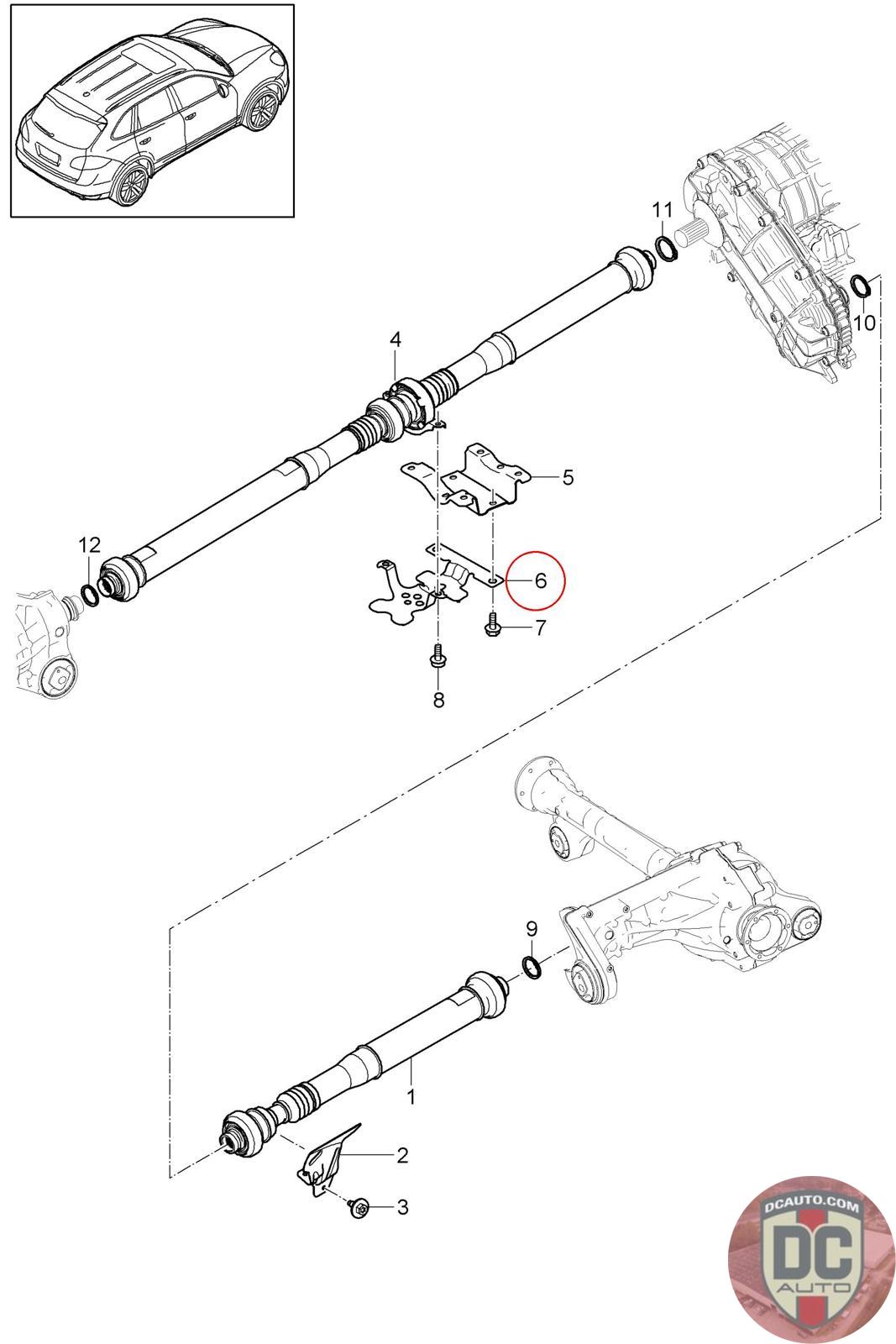 11
10
4
5
12
6
7
8
9
1
2
3
DCAUTO.COM
DC
AUTO