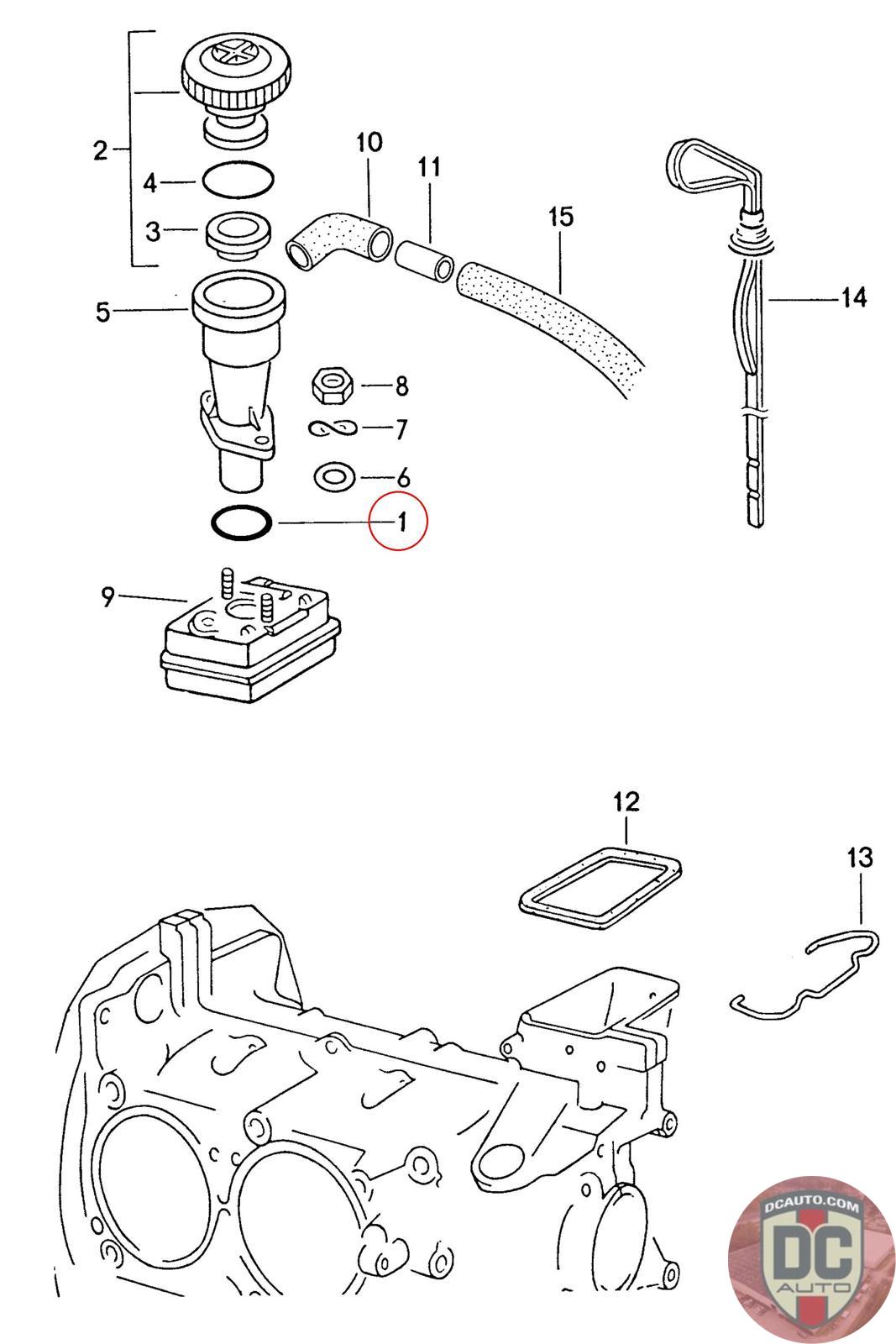 2
4
3
5
10
11
15
14
8
7
6
1
9
12
13
DCAUTO.COM
DC
AUTO