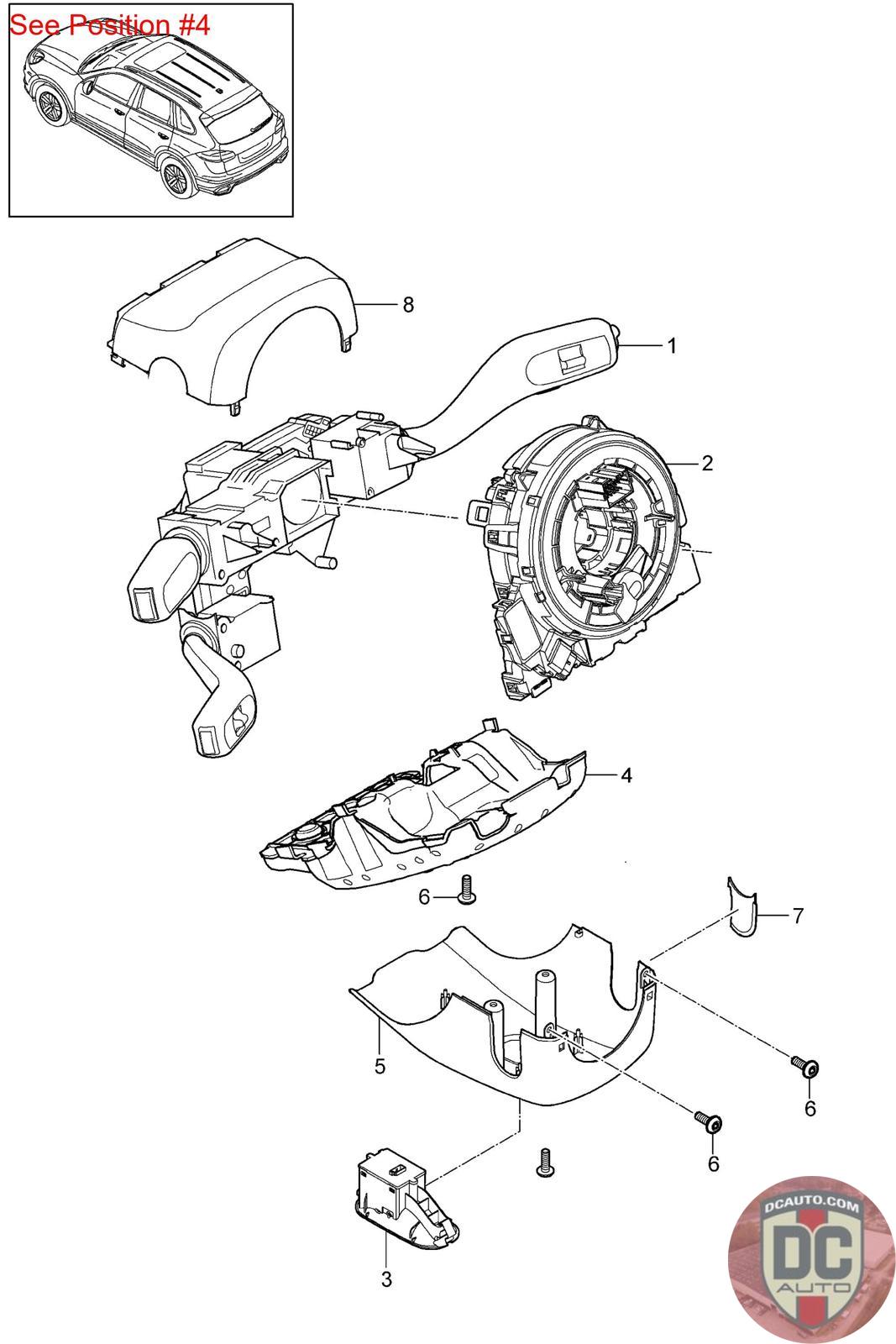 See Position #4

8
1
2
4
6
7
5
6
6
3

DCAUTO.COM
DC
AUTO