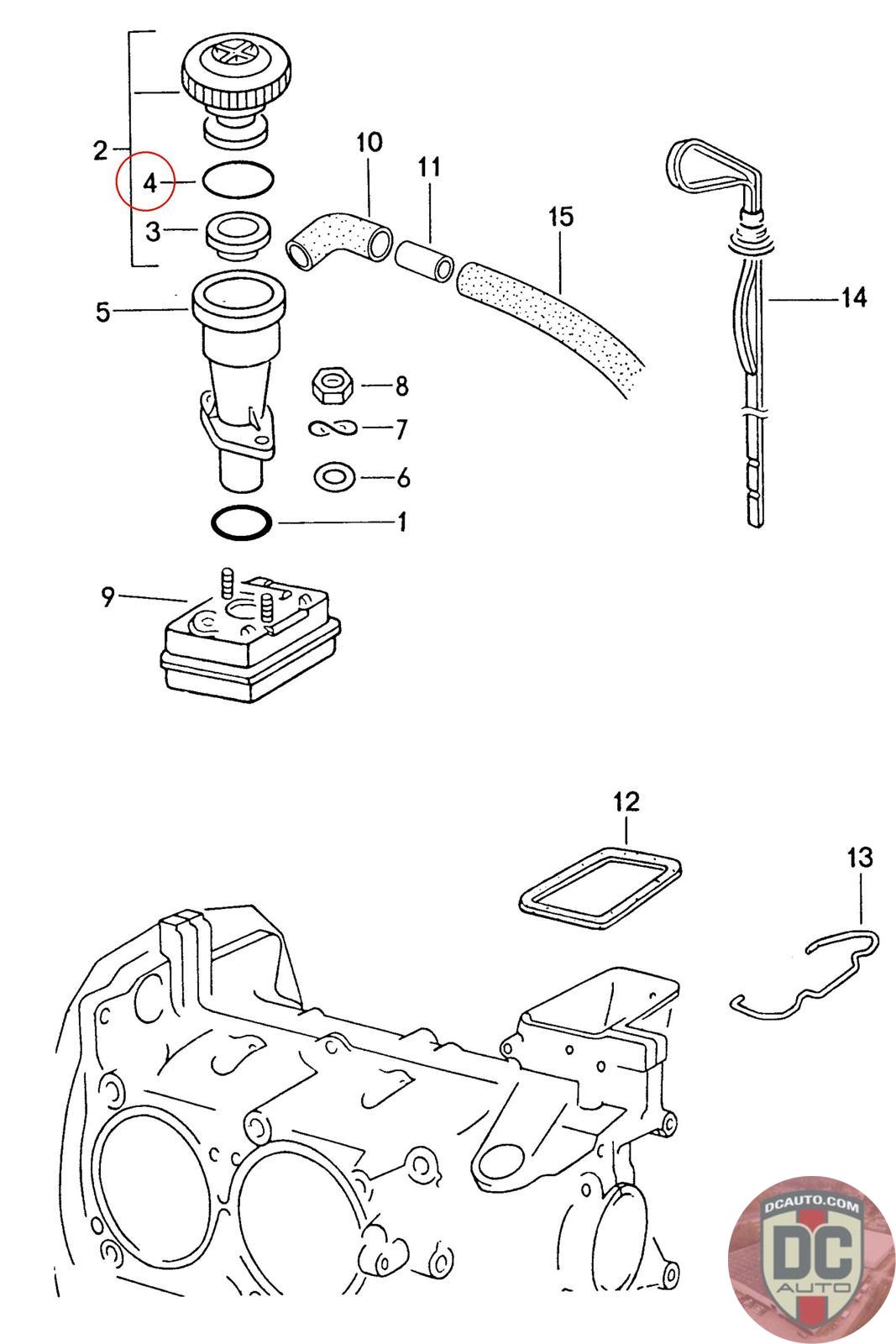 2
4
3
5
10
11
15
14
8
7
6
1
9
12
13
DCAUTO.COM
DC
AUTO