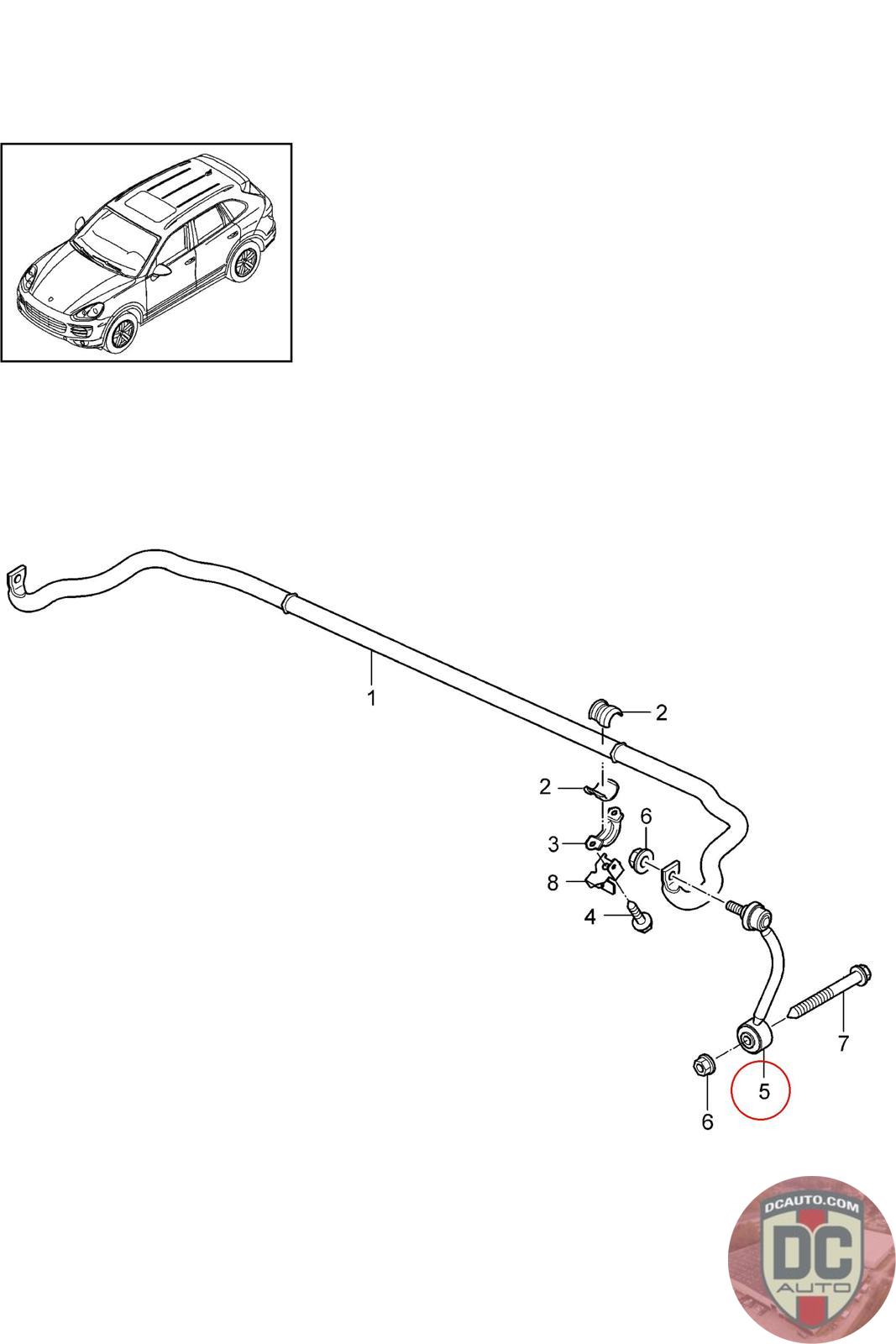 1
2
2
3
6
8
4
7
5
6
DCAUTO.COM
DC
AUTO