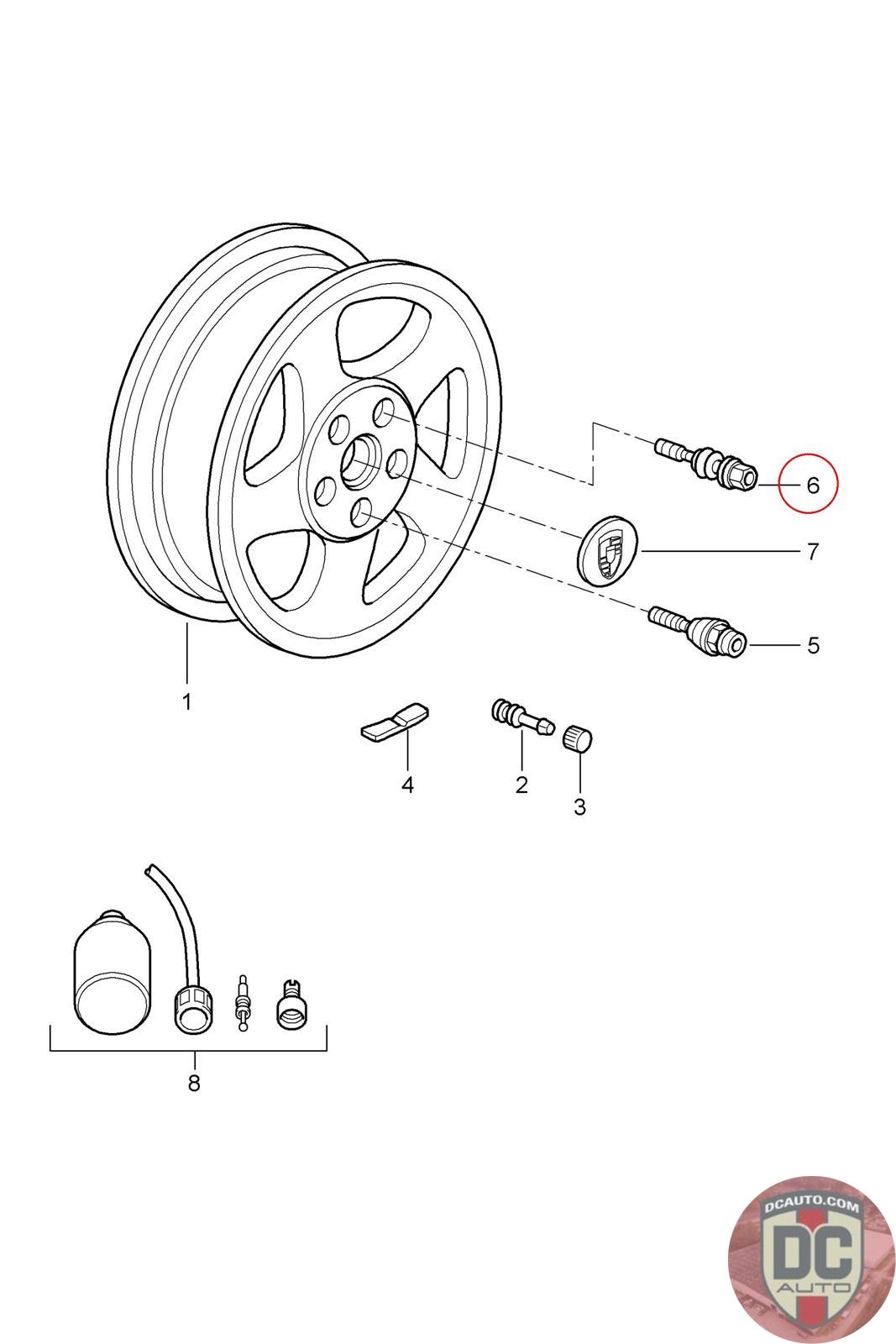 6
7
5
1
4
2
3
8
DCAUTO.COM
DC
AUTO