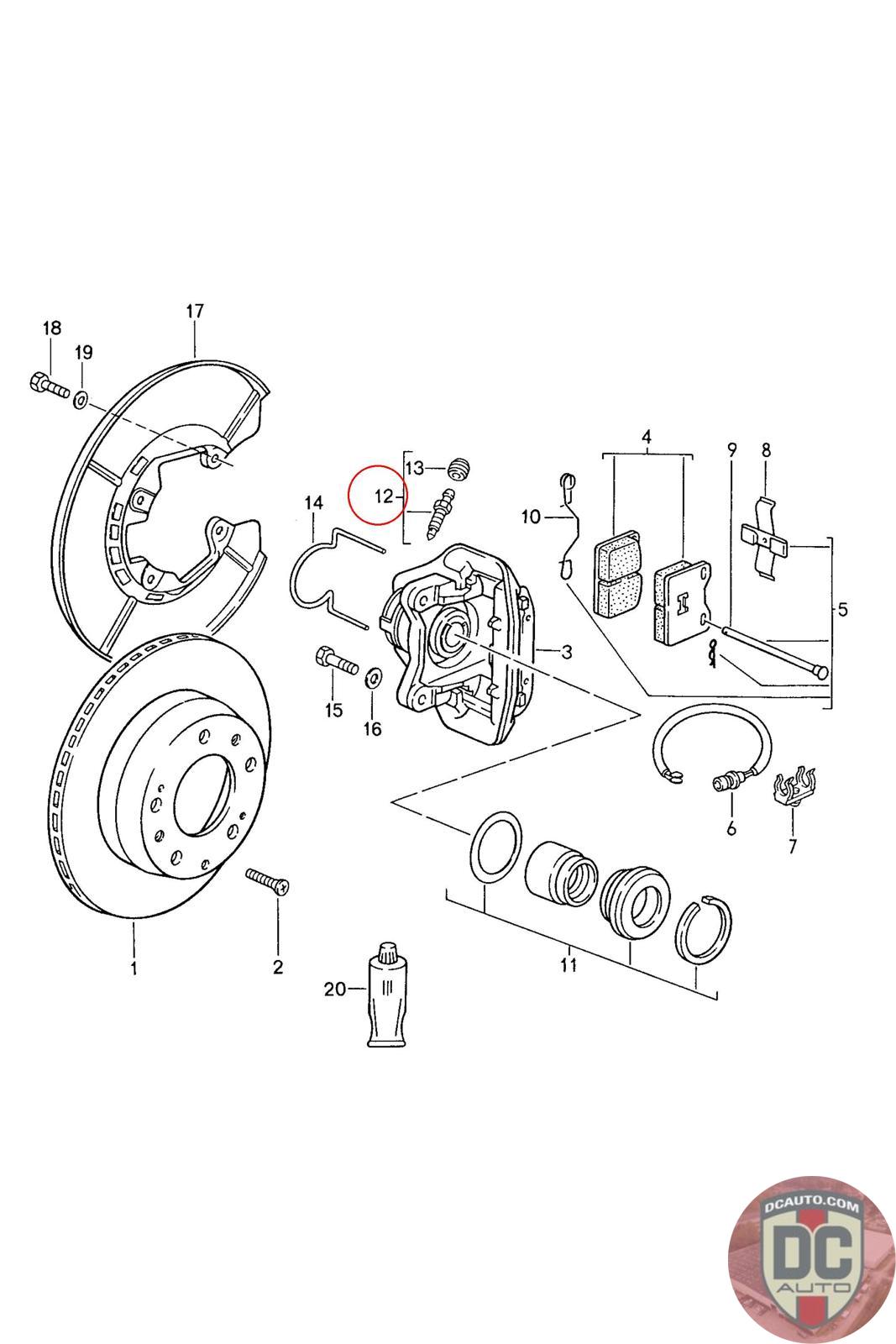 18
17
19
4
9
8
13
12
14
10
5
3
15
16
6
7
1
2
11
20
DCAUTO.COM
DC
AUTO