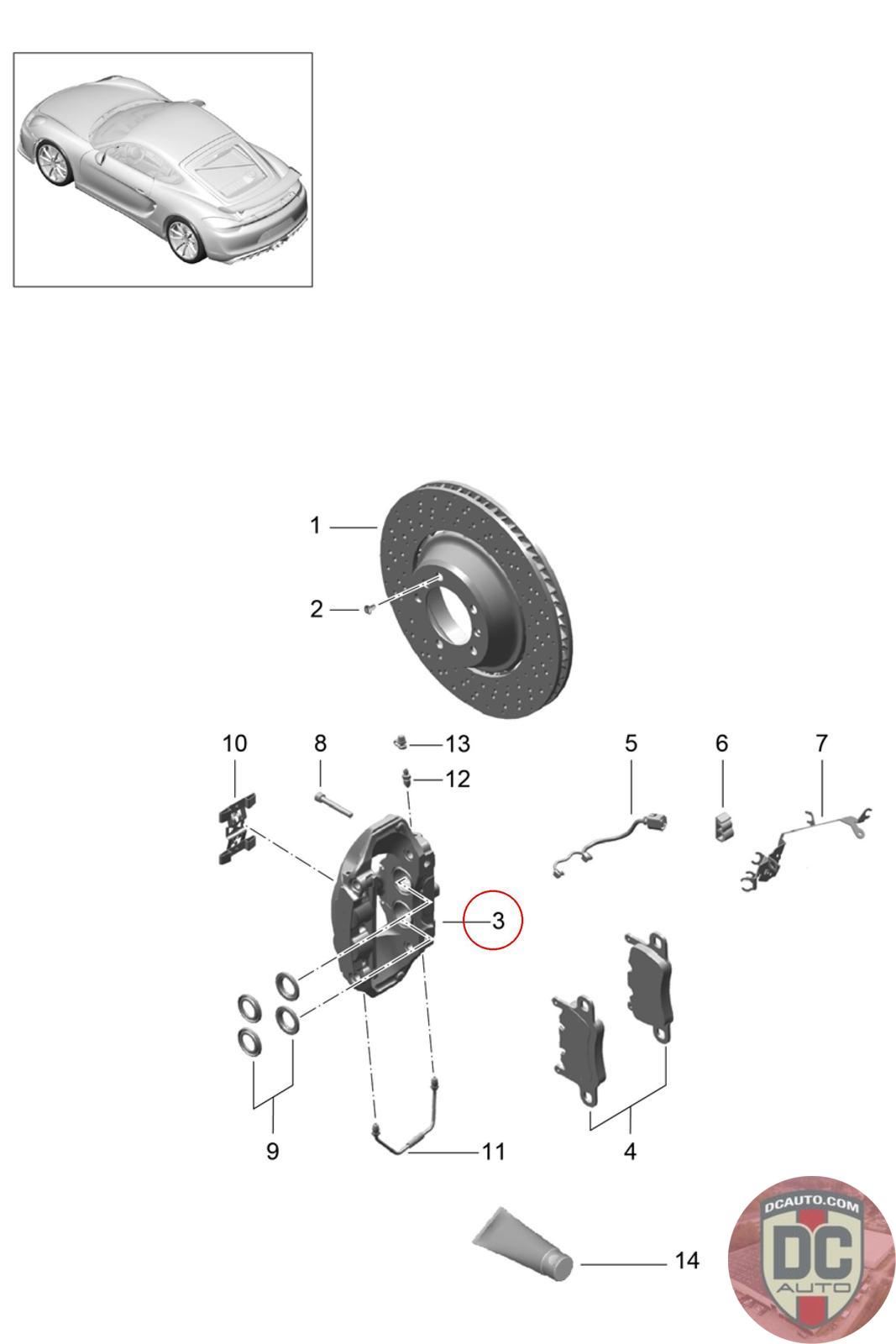 1
2
10
8
13
12
5
6
7
3
9
11
4
14
DCAUTO.COM
DC
AUTO