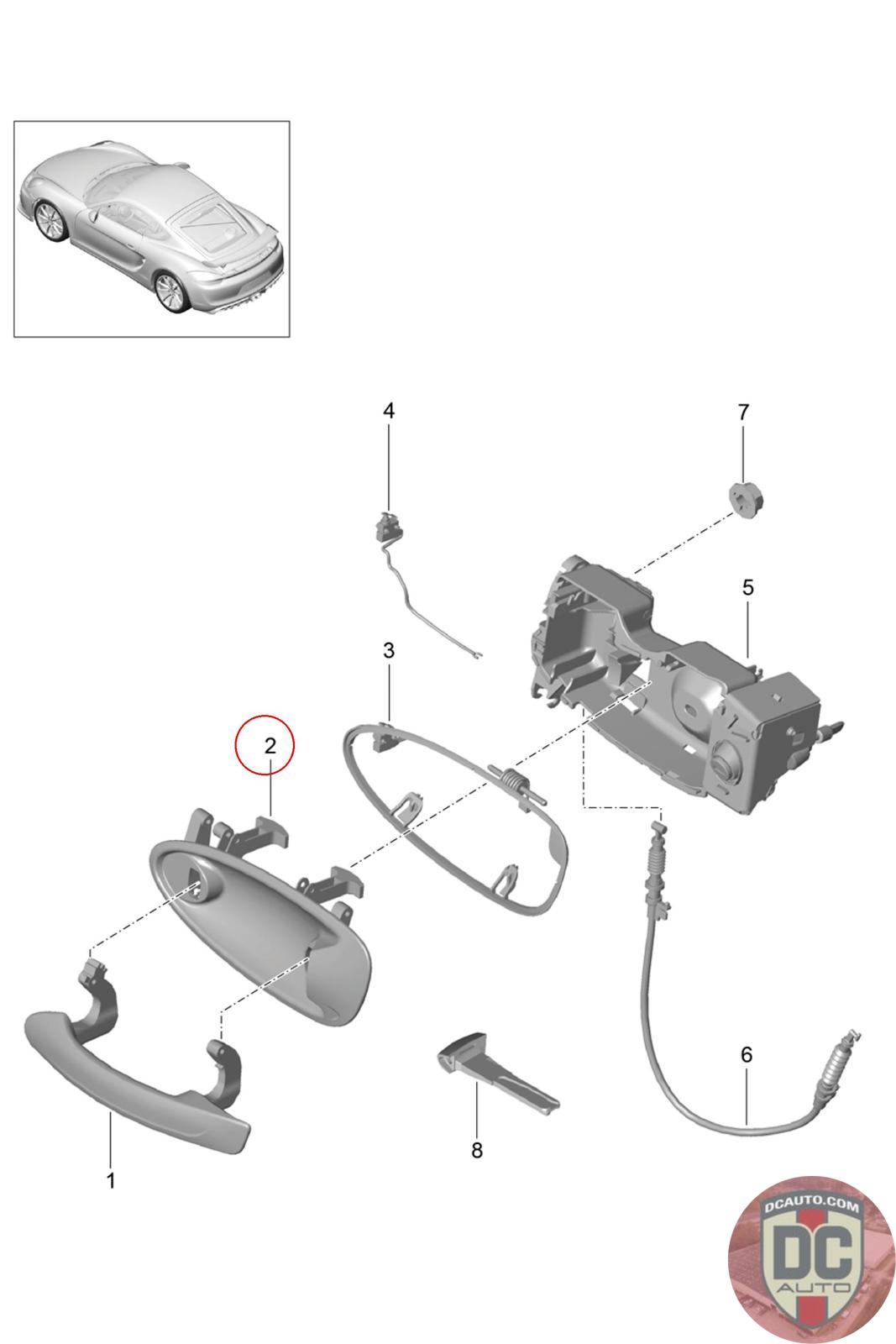 4
7
5
3
2
6
8
1
DCAUTO.COM
DC
AUTO