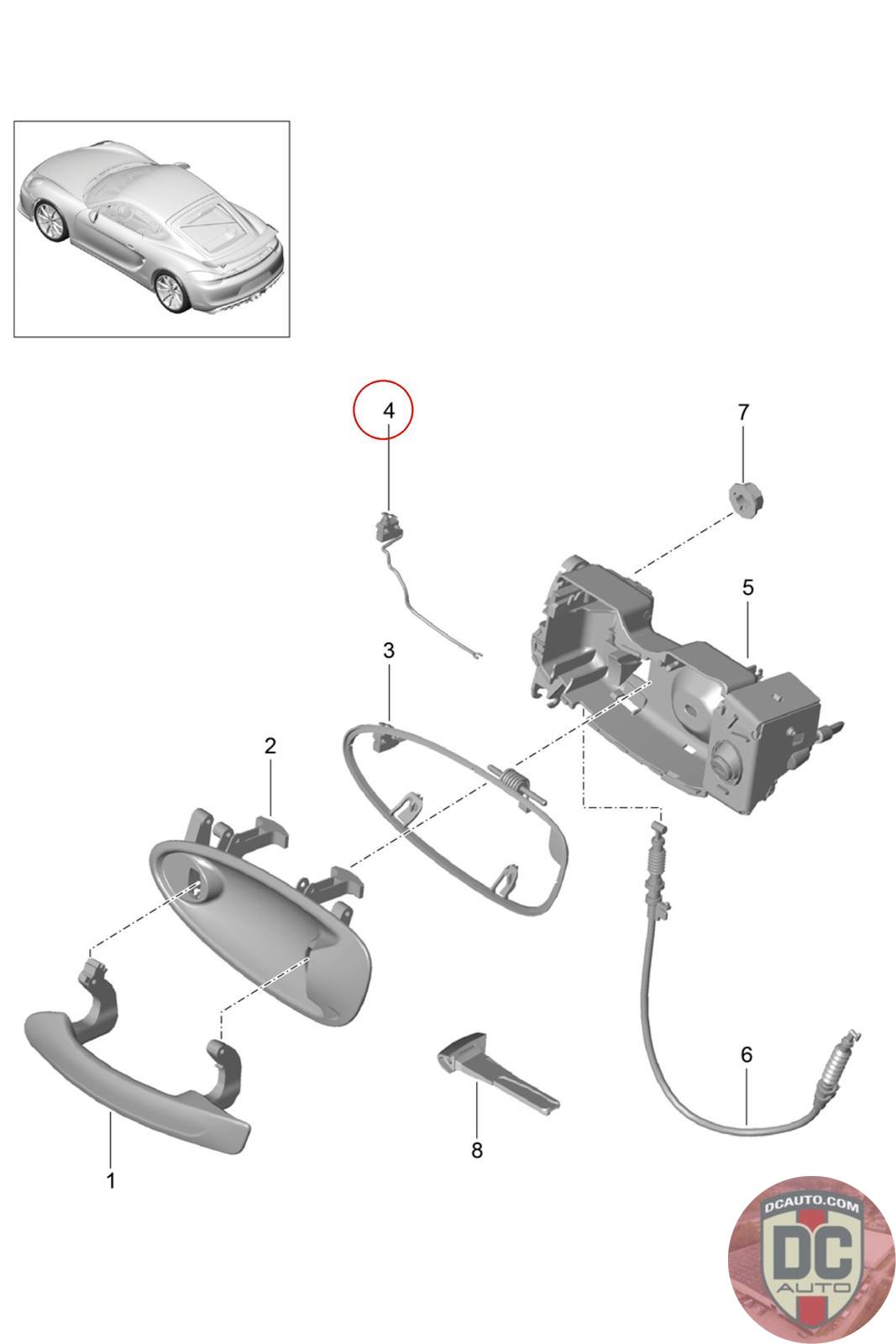 4
7
5
3
2
6
8
1
DCAUTO.COM
DC
AUTO