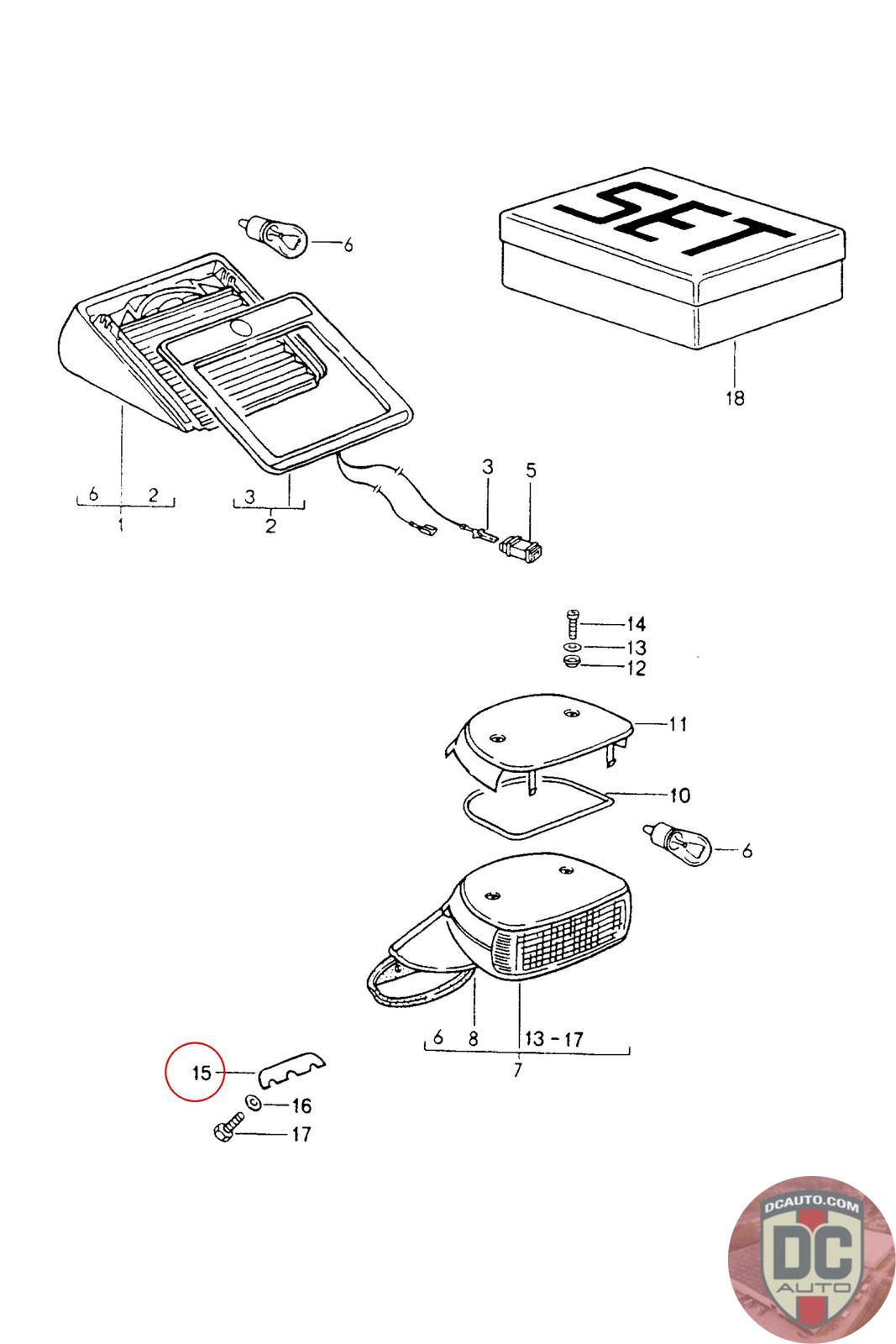 6

SET

18

6 2
1

3
2

3

5

14
13
12

11

10

6

6 8 13 - 17
7

15

16

17

DCAUTO.COM
DC
AUTO