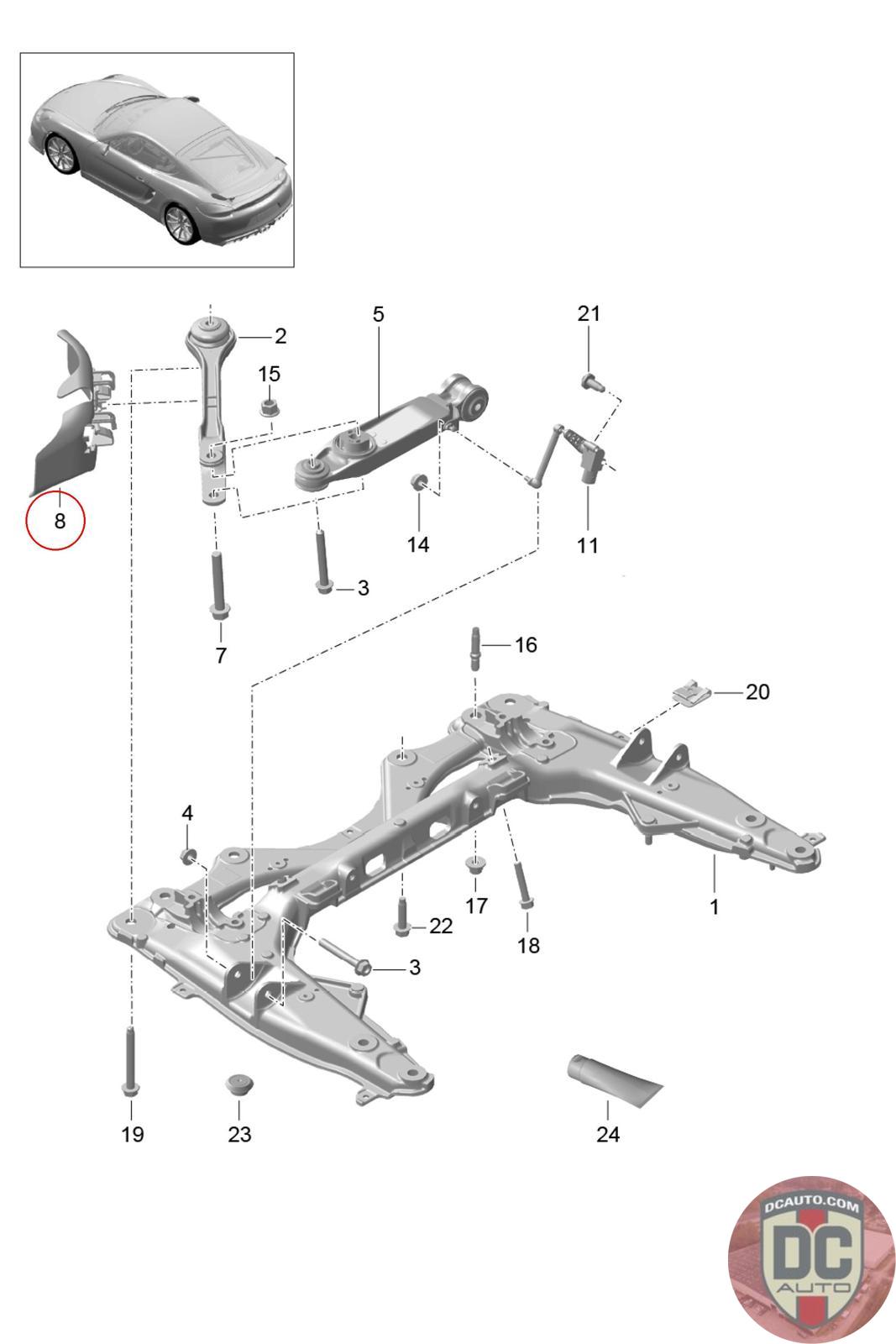 2
5
21
15
8
14
11
3
7
16
20
4
17
1
22
18
3
19
23
24
DCAUTO.COM
DC
AUTO