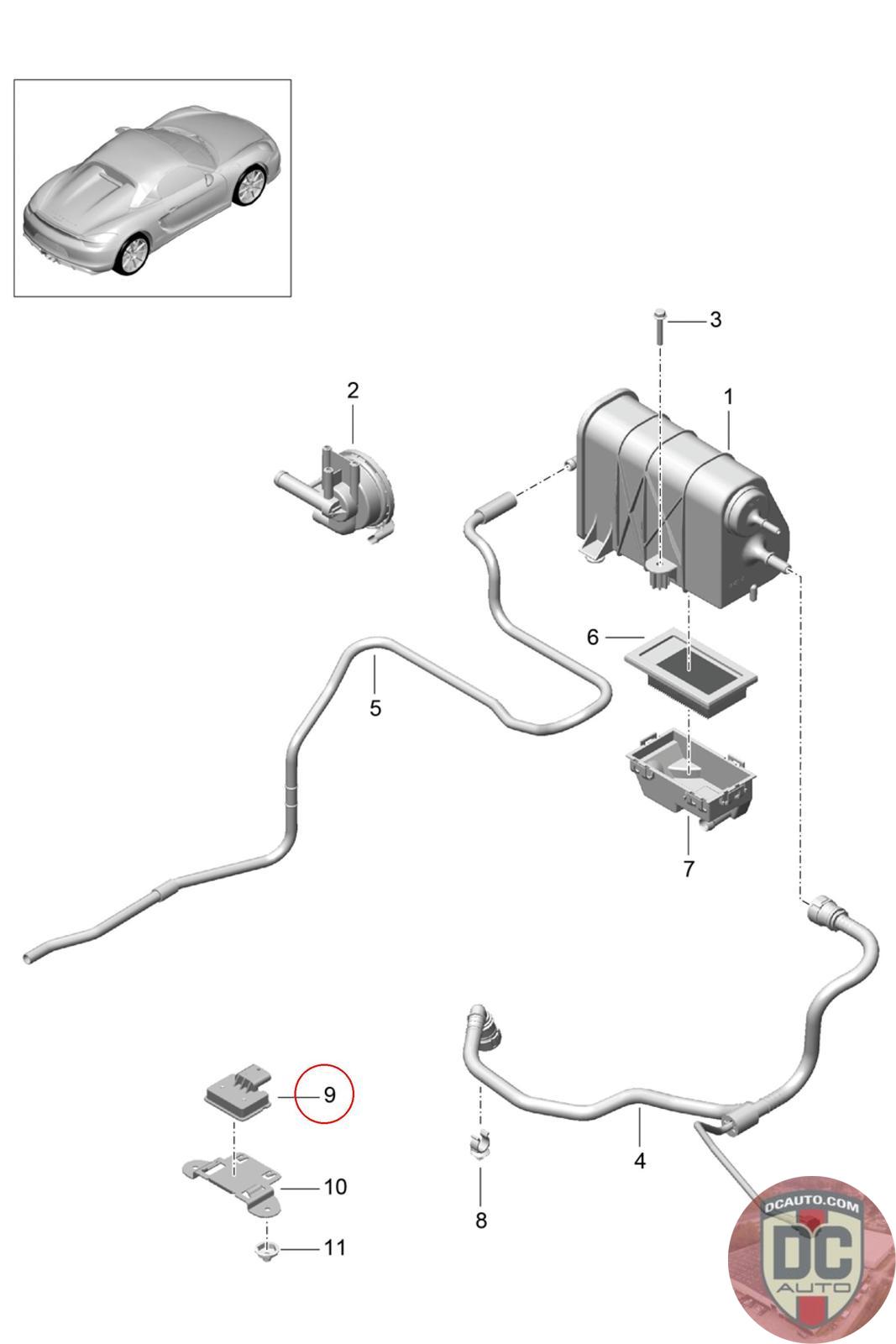 3
2
1
6
5
7
9
4
10
8
11
DCAUTO.COM
DC
AUTO