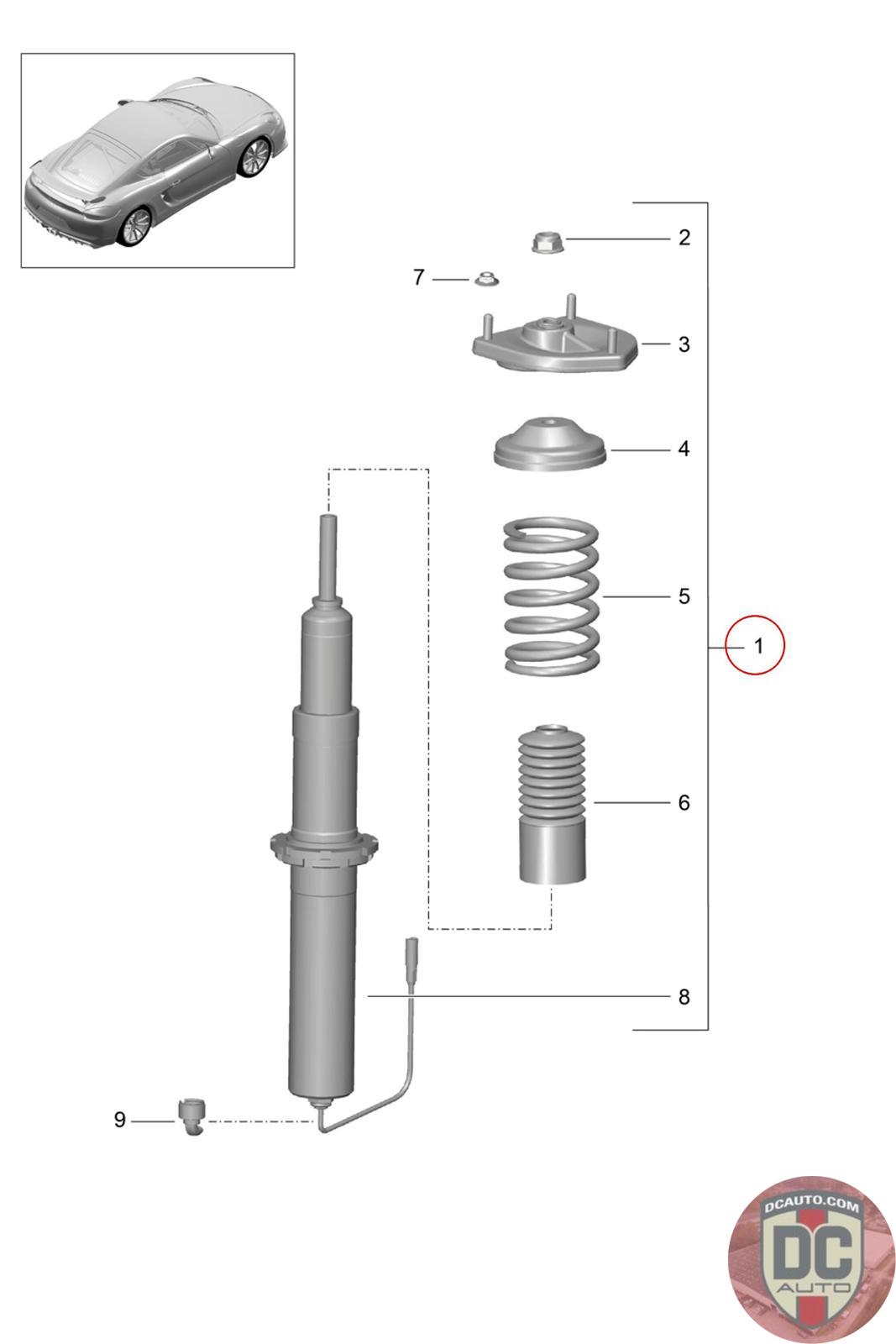 2
7
3
4
5
1
6
8
9
DCAUTO.COM
DC
AUTO