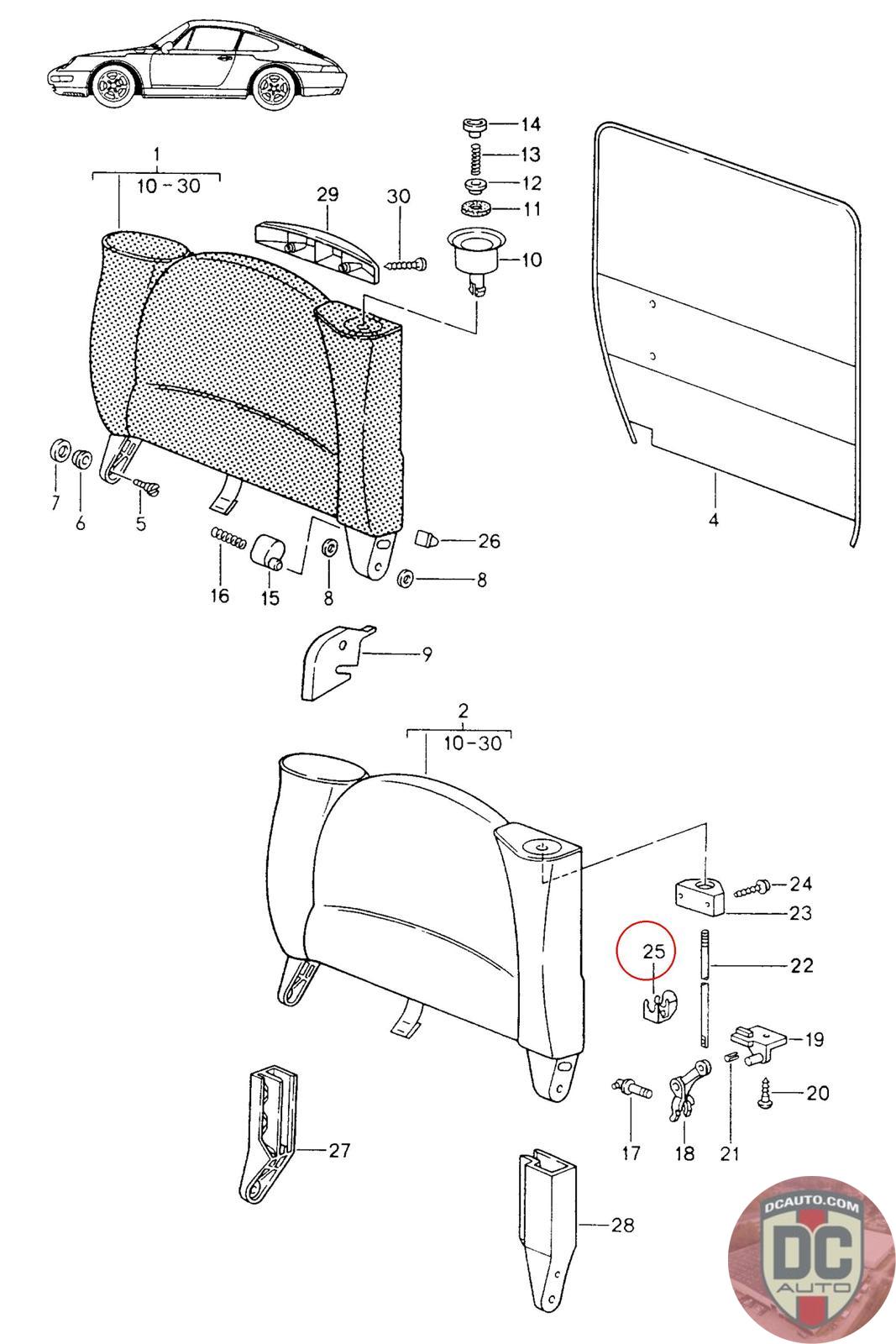 1
10 - 30
29
30
14
13
12
11
10
4
7
6
5
16
15
8
26
8
9
2
10-30
24
23
25
22
19
20
17
18
21
27
28
DCAUTO.COM
DC
AUTO