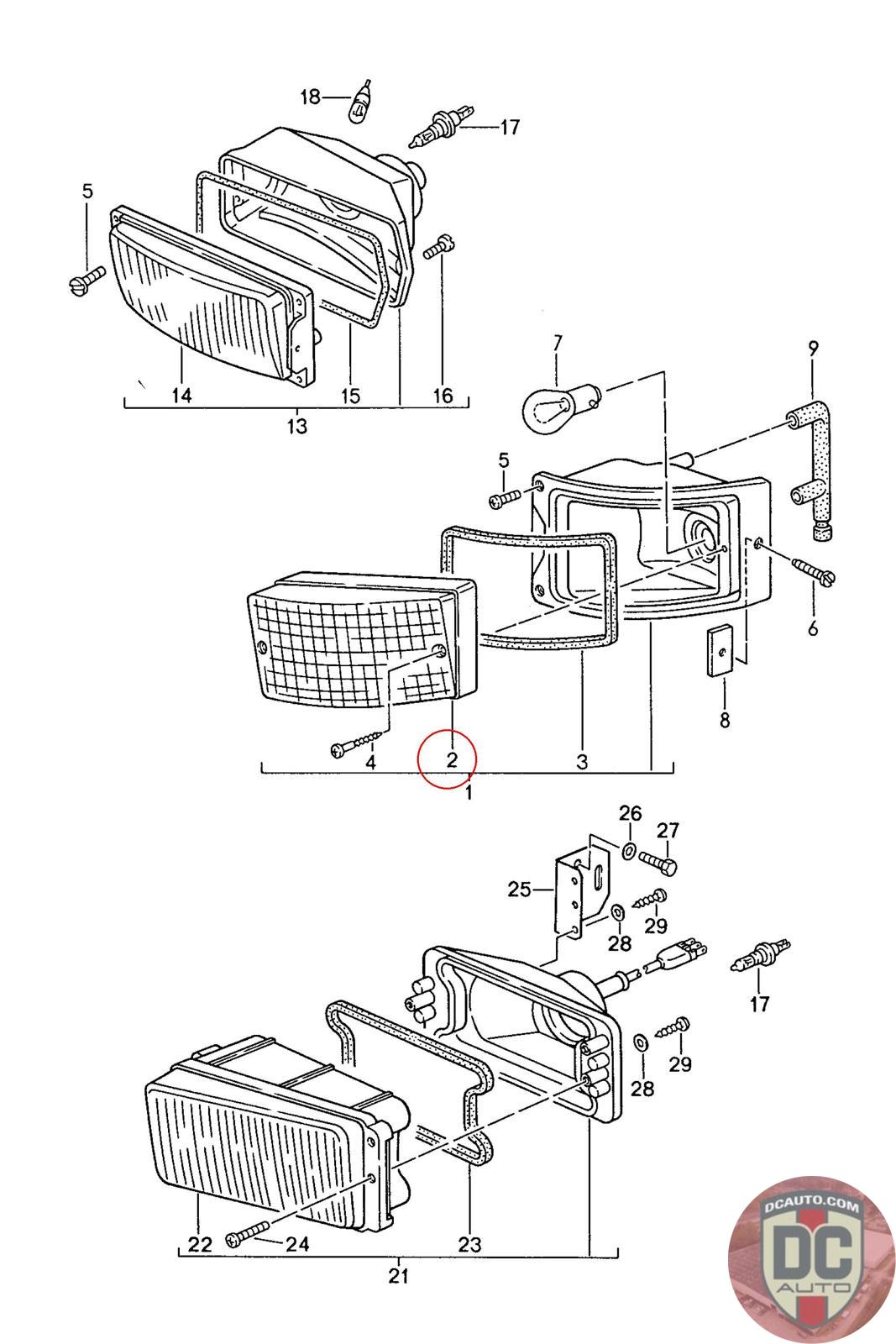 18
17
5
14
15
16
13
7
9
5
6
8
4
2
3
1
26
27
25
29
28
17
29
28
22
24
23
21
DCAUTO.COM
DC
AUTO