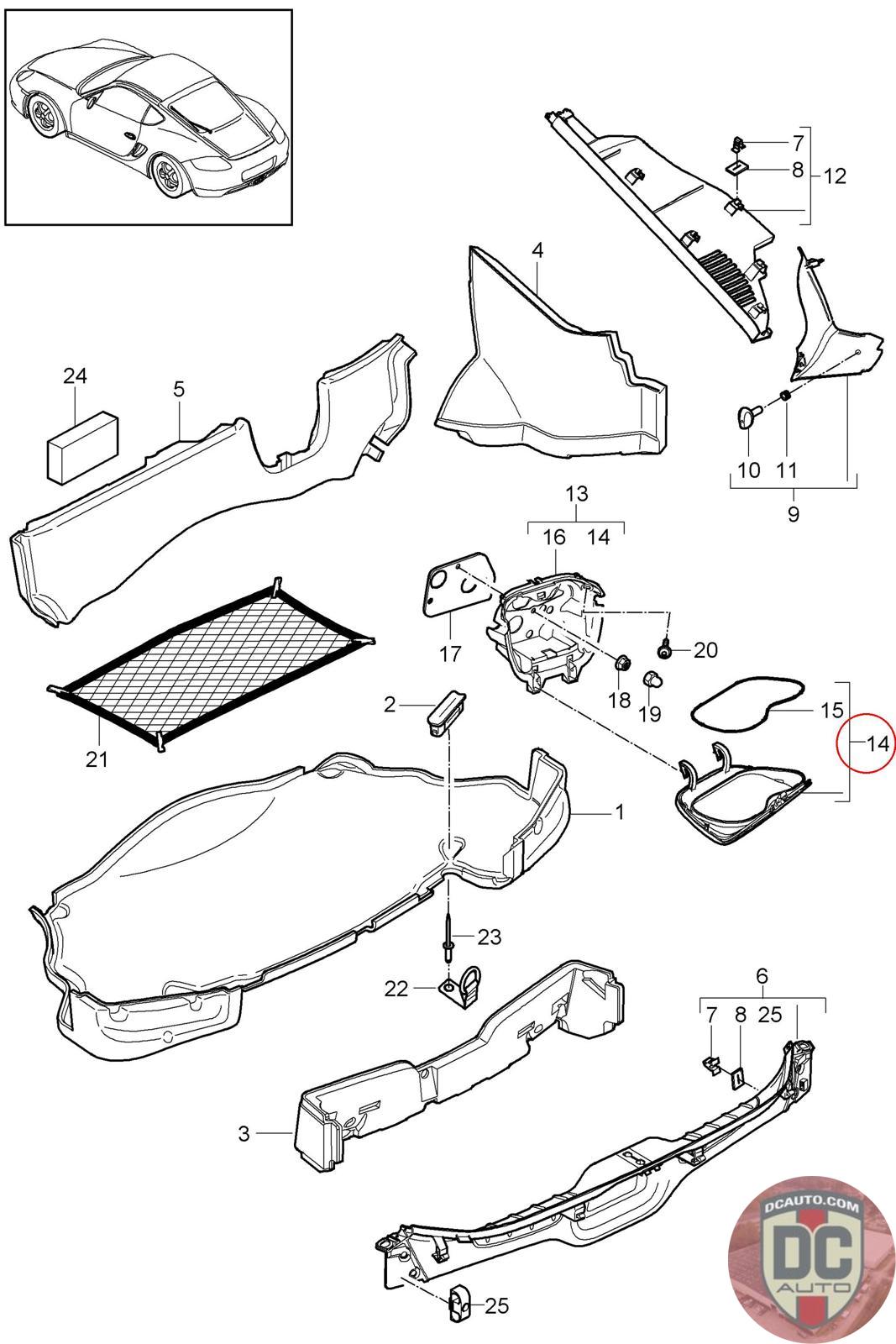 7
8
12
4
24
5
10
11
9
13
16
14
17
20
18
19
15
14
2
21
1
23
22
6
7
8
25
3
25
DCAUTO.COM
DC
AUTO